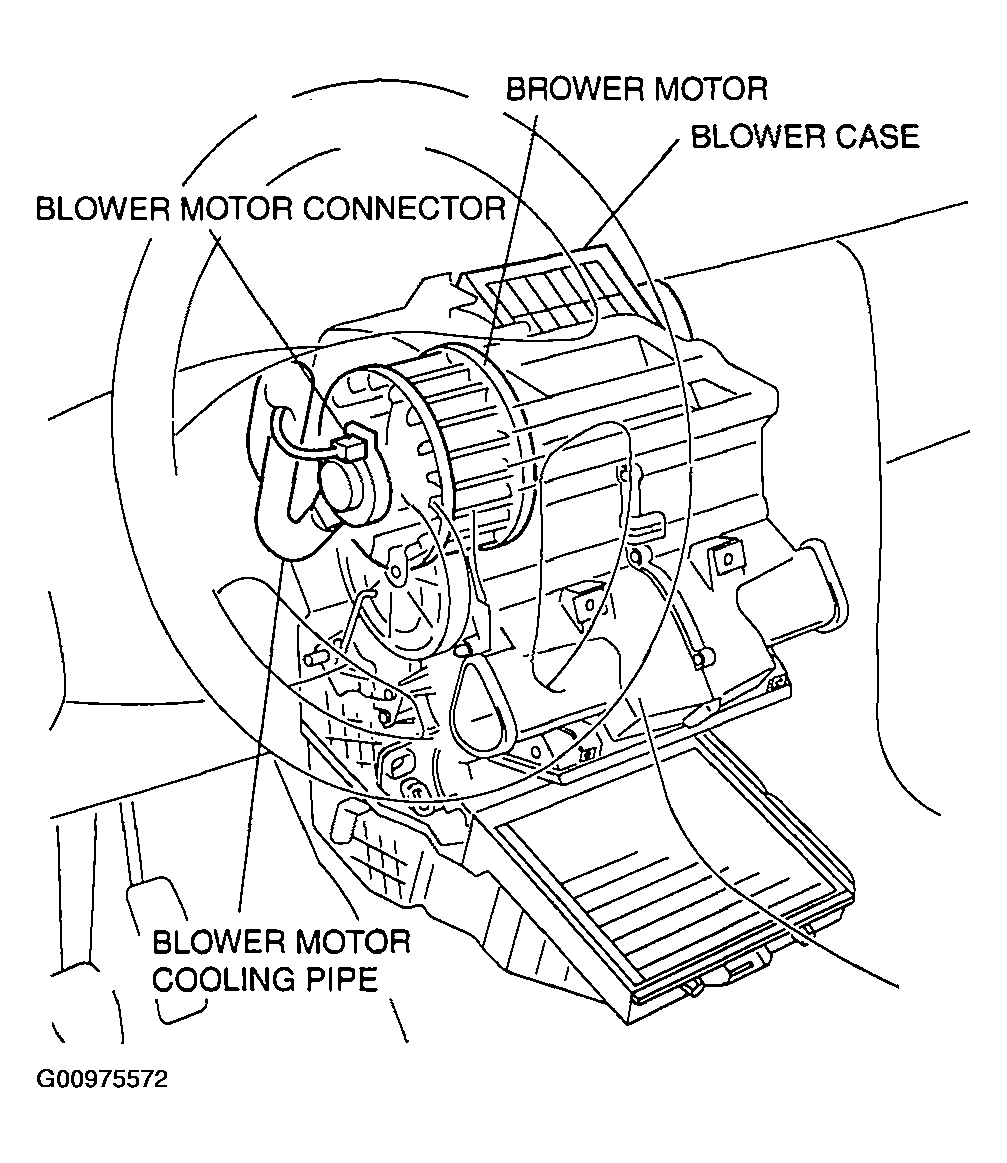 BROWER MOTOR
BLOWER CASE
BLOWER MOTOR CONNECTOR
BLOWER MOTOR
COOLING PIPE
G00975572