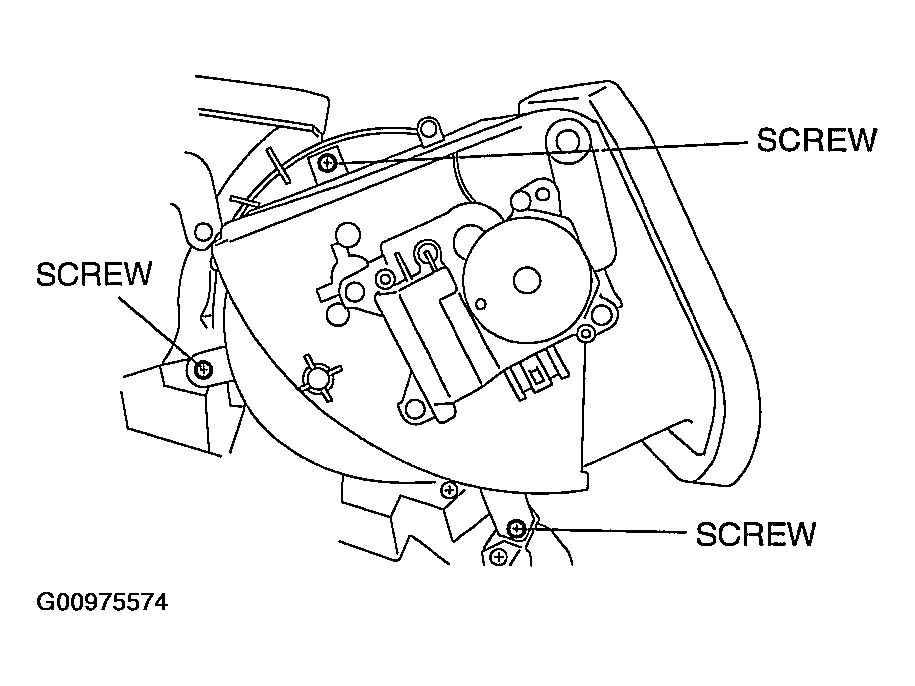 SCREW

SCREW

SCREW

G00975574