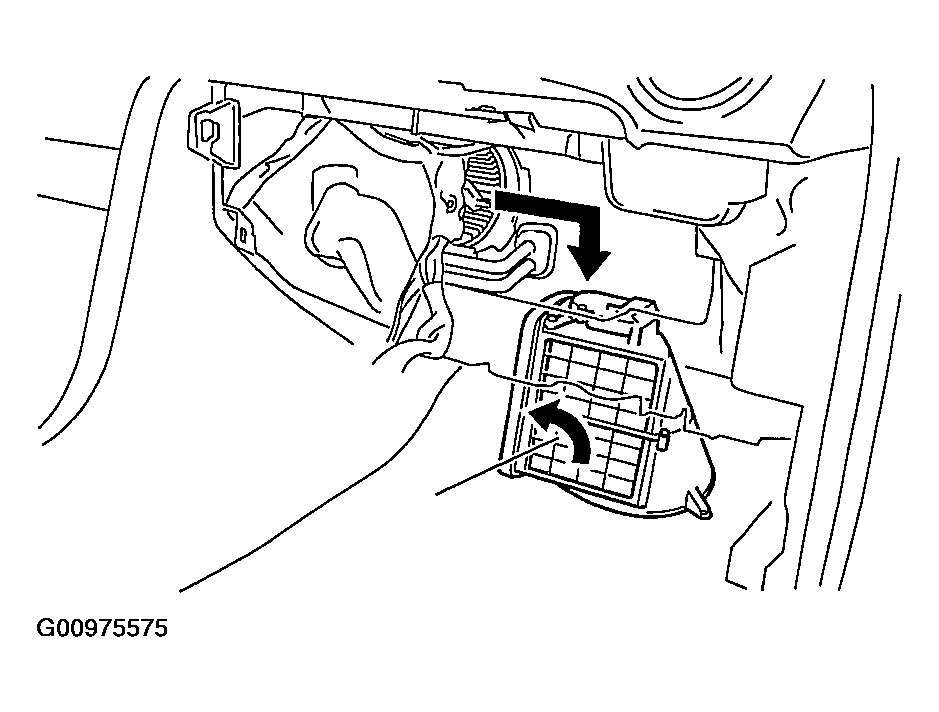 G00975575