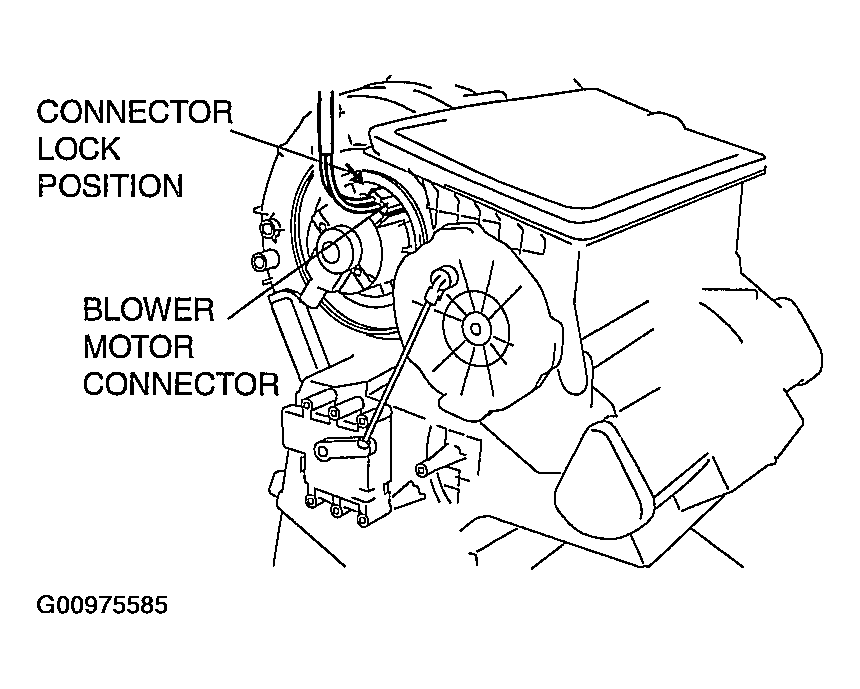 CONNECTOR
LOCK
POSITION

BLOWER
MOTOR
CONNECTOR

G00975585