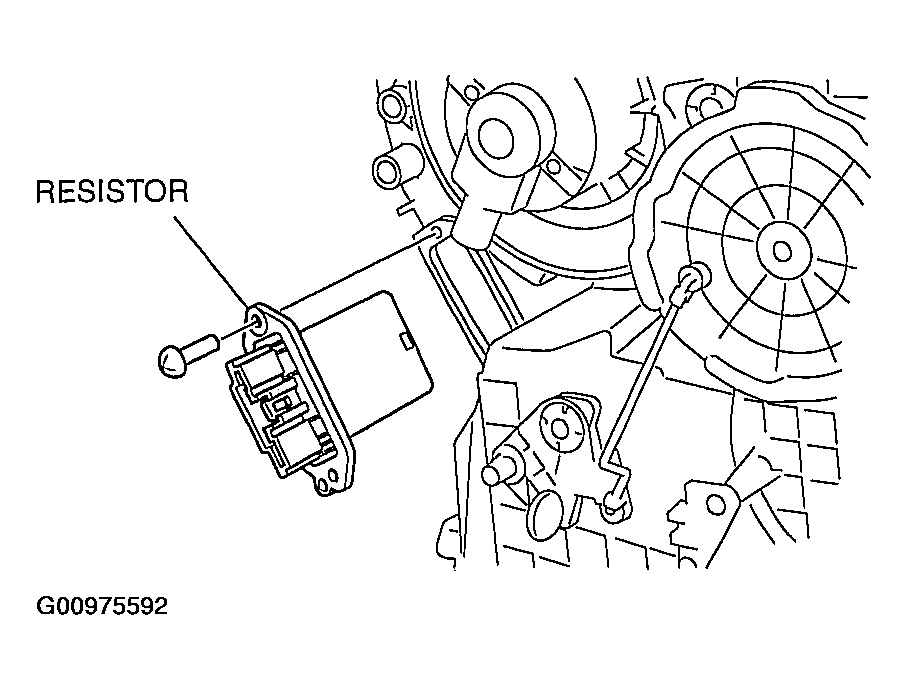 RESISTOR

G00975592