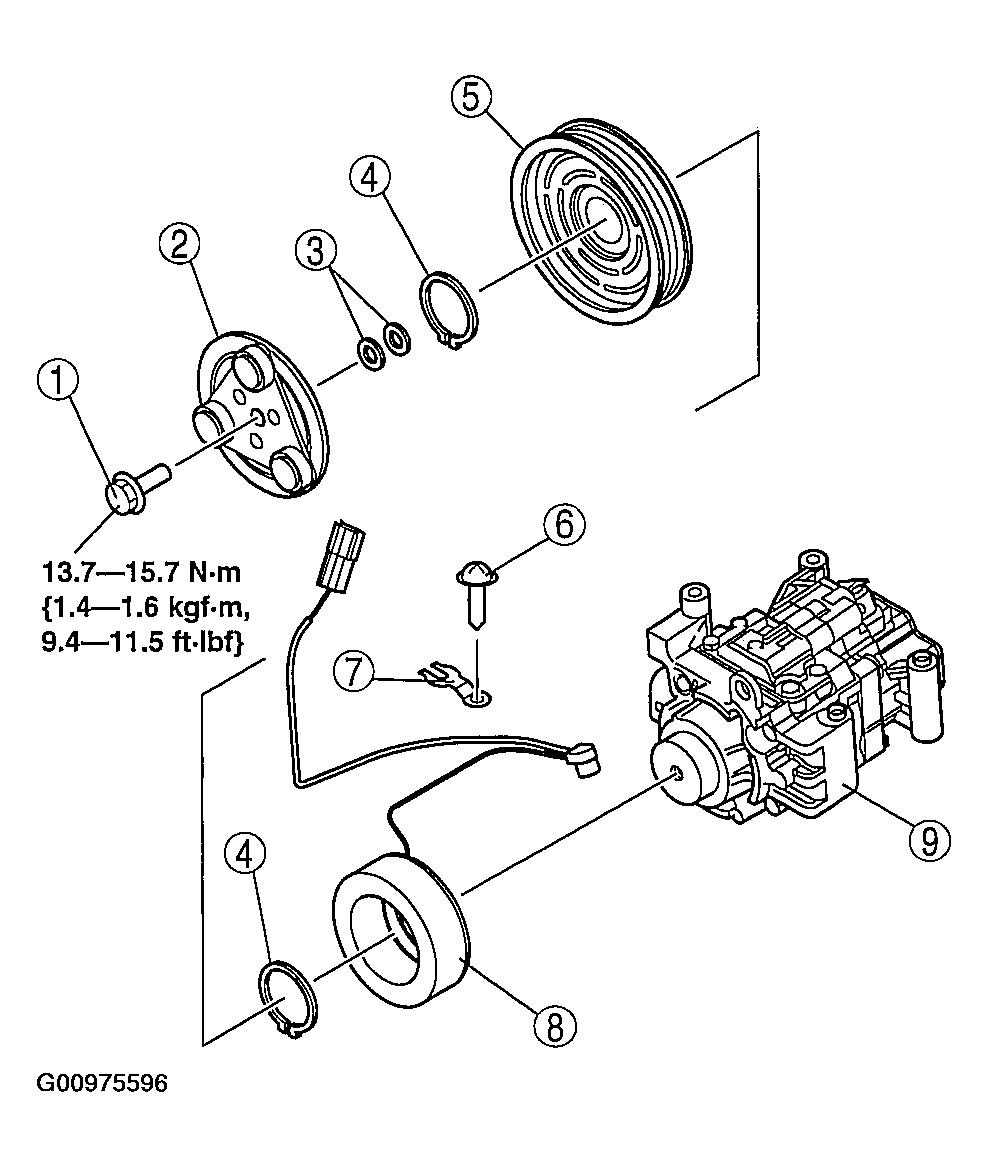 5

4

2

3

1

13.7—15.7 N·m
{1.4—1.6 kgf·m,
9.4—11.5 ft·lbf}

6

7

9

4

8

G00975596