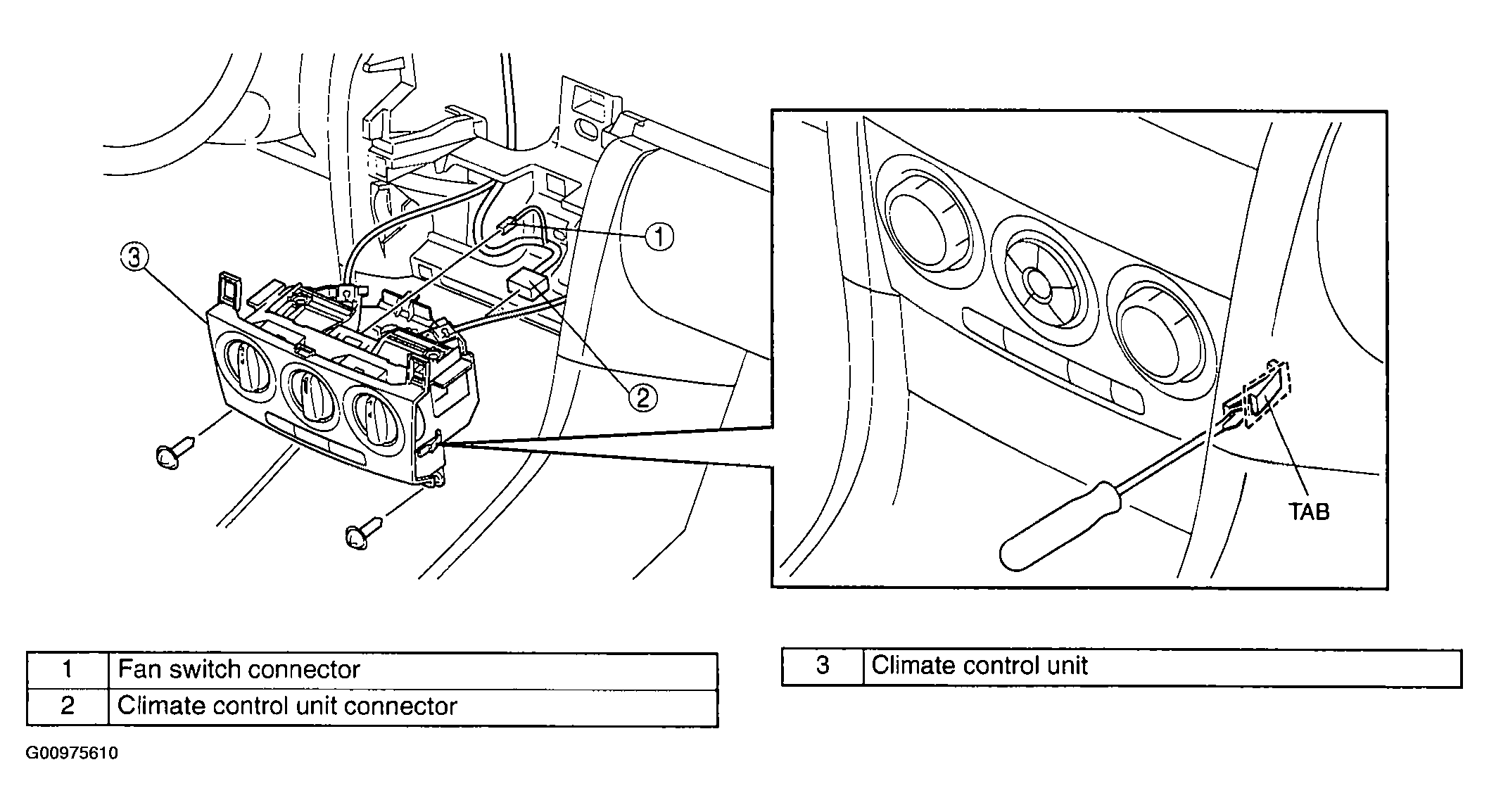 3

1

2

TAB

| 1 | Fan switch connector |
|---|---|
| 2 | Climate control unit connector |

| 3 | Climate control unit |
|---|---|

G00975610