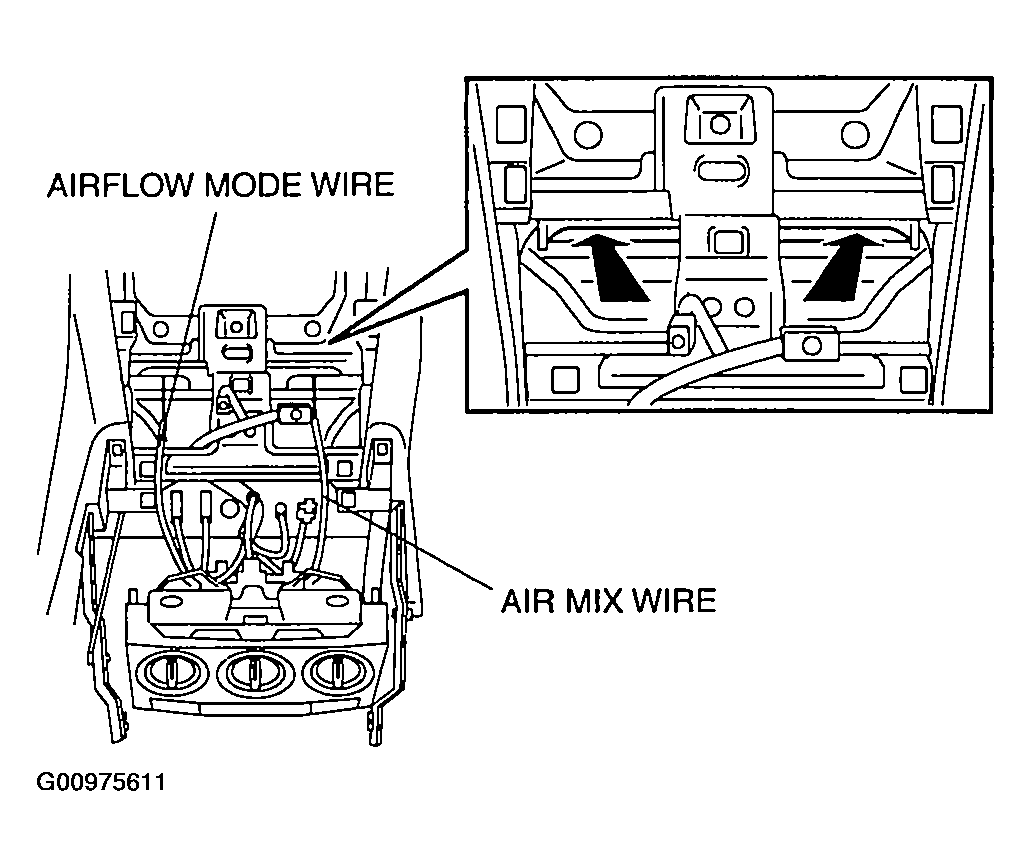 AIRFLOW MODE WIRE

AIR MIX WIRE

G00975611