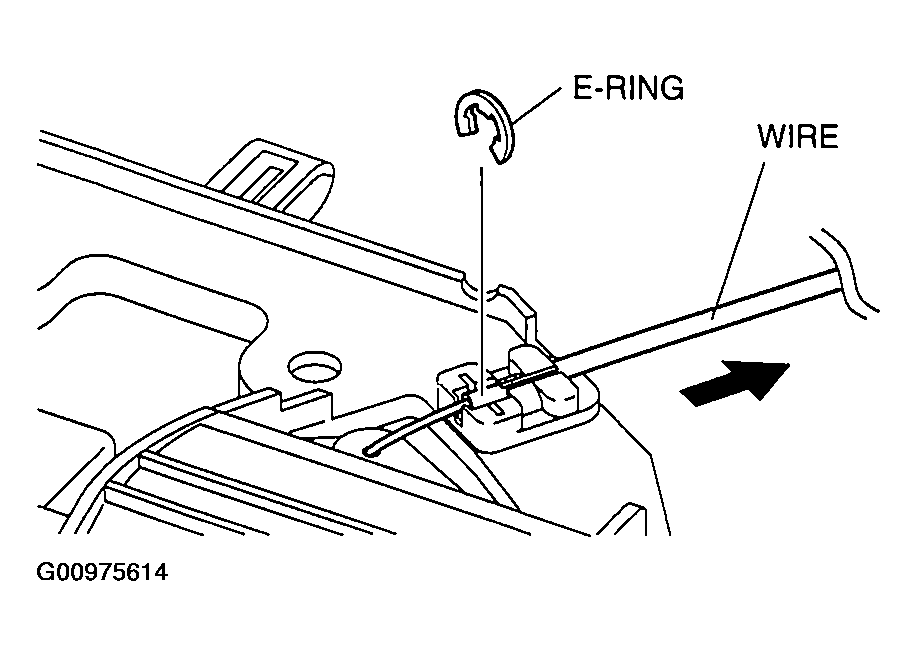 E-RING

WIRE

G00975614