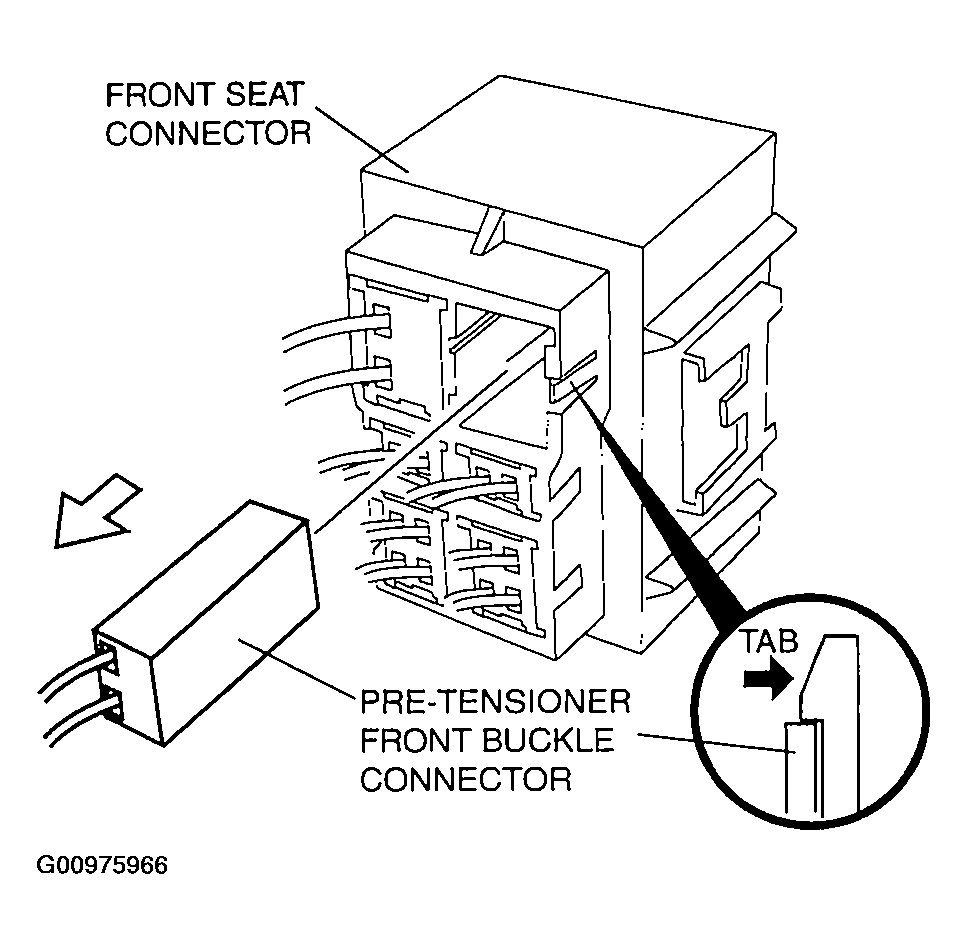 FRONT SEAT CONNECTOR

TAB

PRE-TENSIONER FRONT BUCKLE CONNECTOR

G00975966