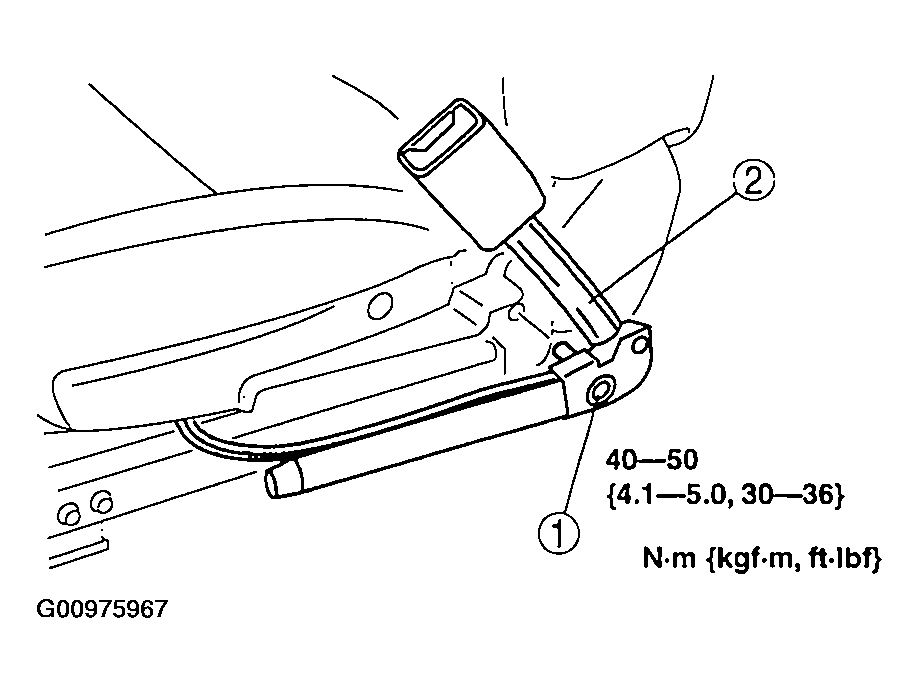 2

40—50
{4.1—5.0, 30—36}

1

N·m {kgf·m, ft·lbf}

G00975967