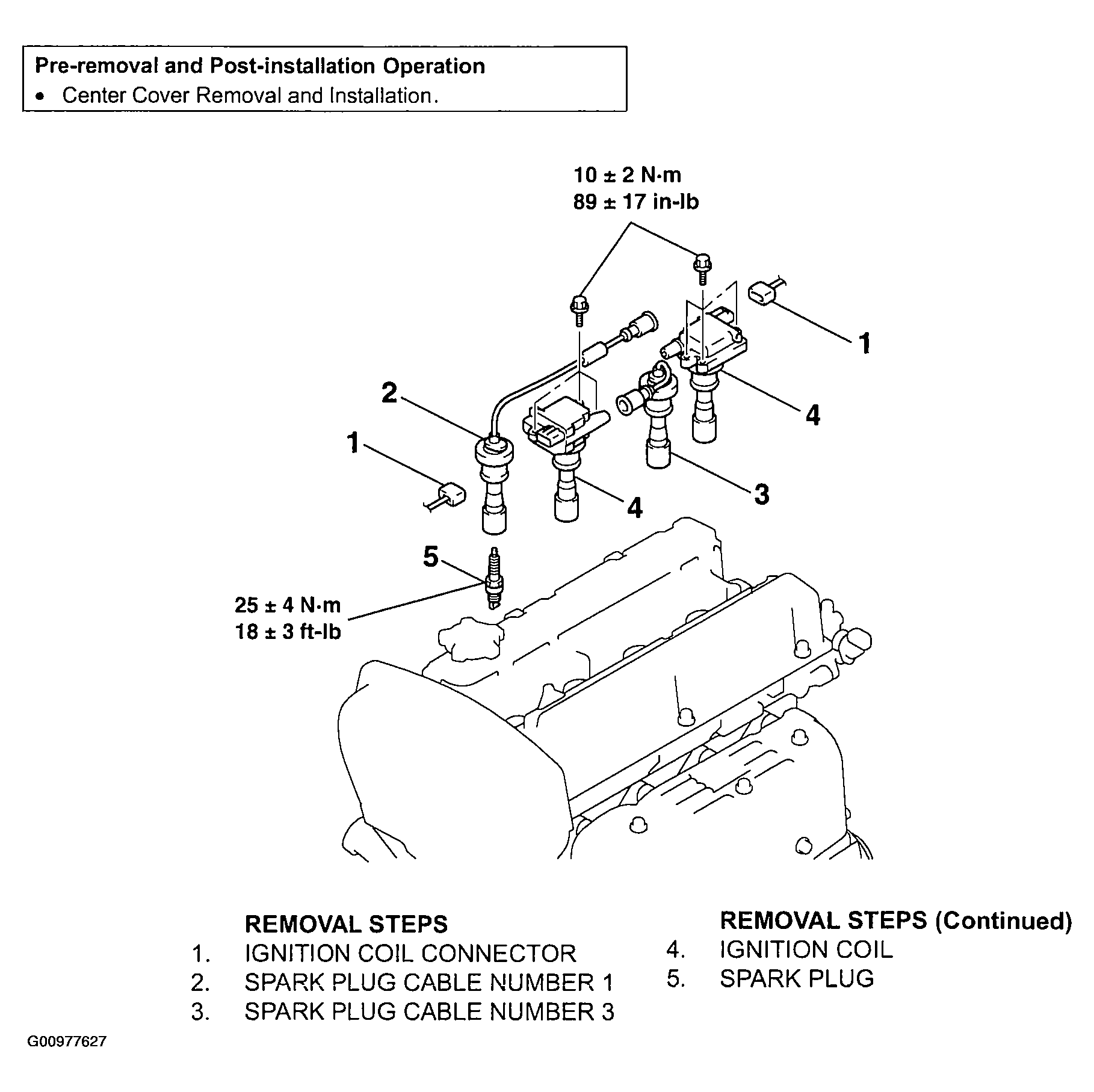 Pre-removal and Post-installation Operation
• Center Cover Removal and Installation.

10 ± 2 N·m
89 ± 17 in-lb

1
2
4
1
4
3
5

25 ± 4 N·m
18 ± 3 ft-lb

REMOVAL STEPS
1. IGNITION COIL CONNECTOR
2. SPARK PLUG CABLE NUMBER 1
3. SPARK PLUG CABLE NUMBER 3

REMOVAL STEPS (Continued)
4. IGNITION COIL
5. SPARK PLUG

G00977627