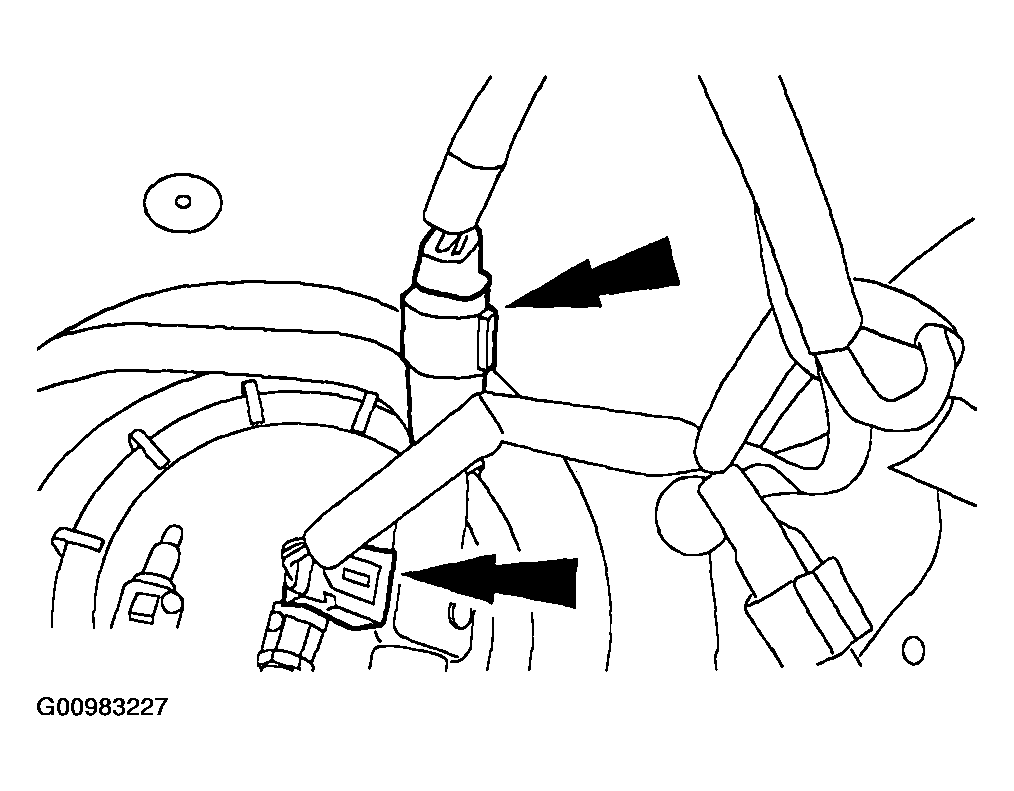 G00983227