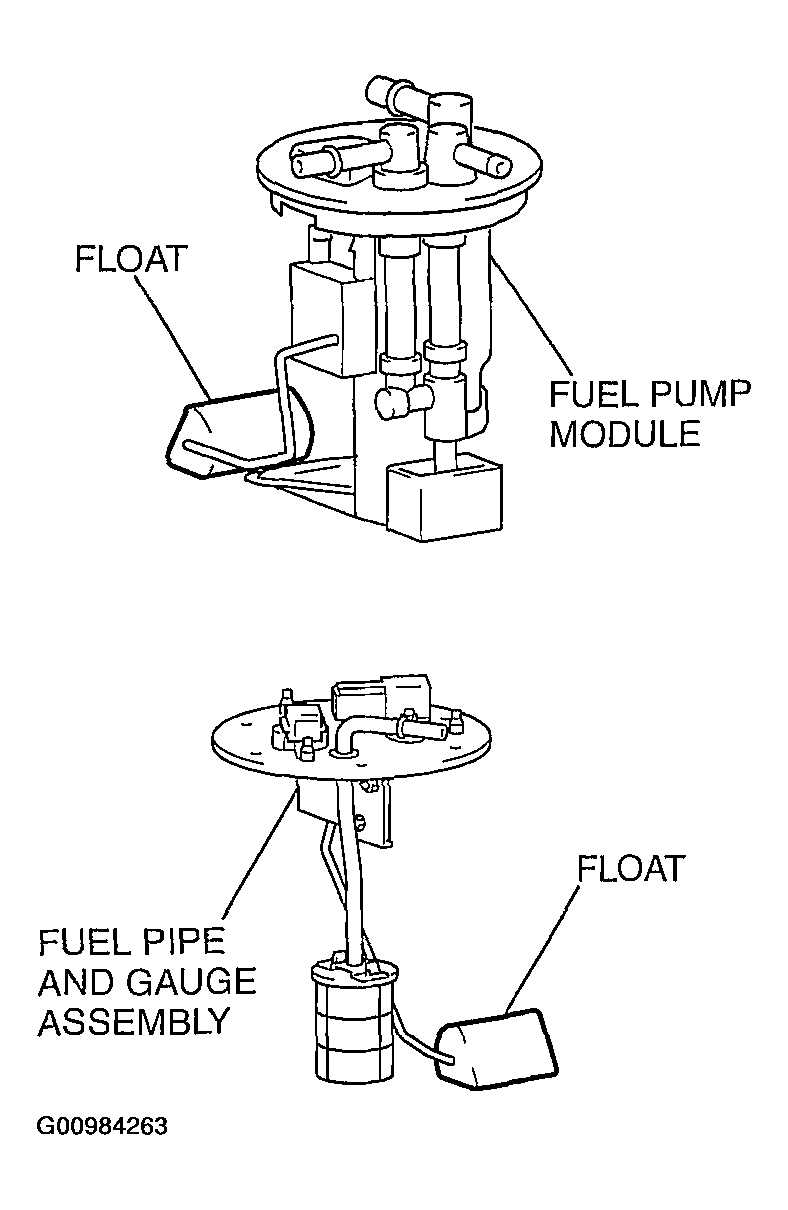 FLOAT

FUEL PUMP MODULE

FLOAT

FUEL PIPE AND GAUGE ASSEMBLY

G00984263