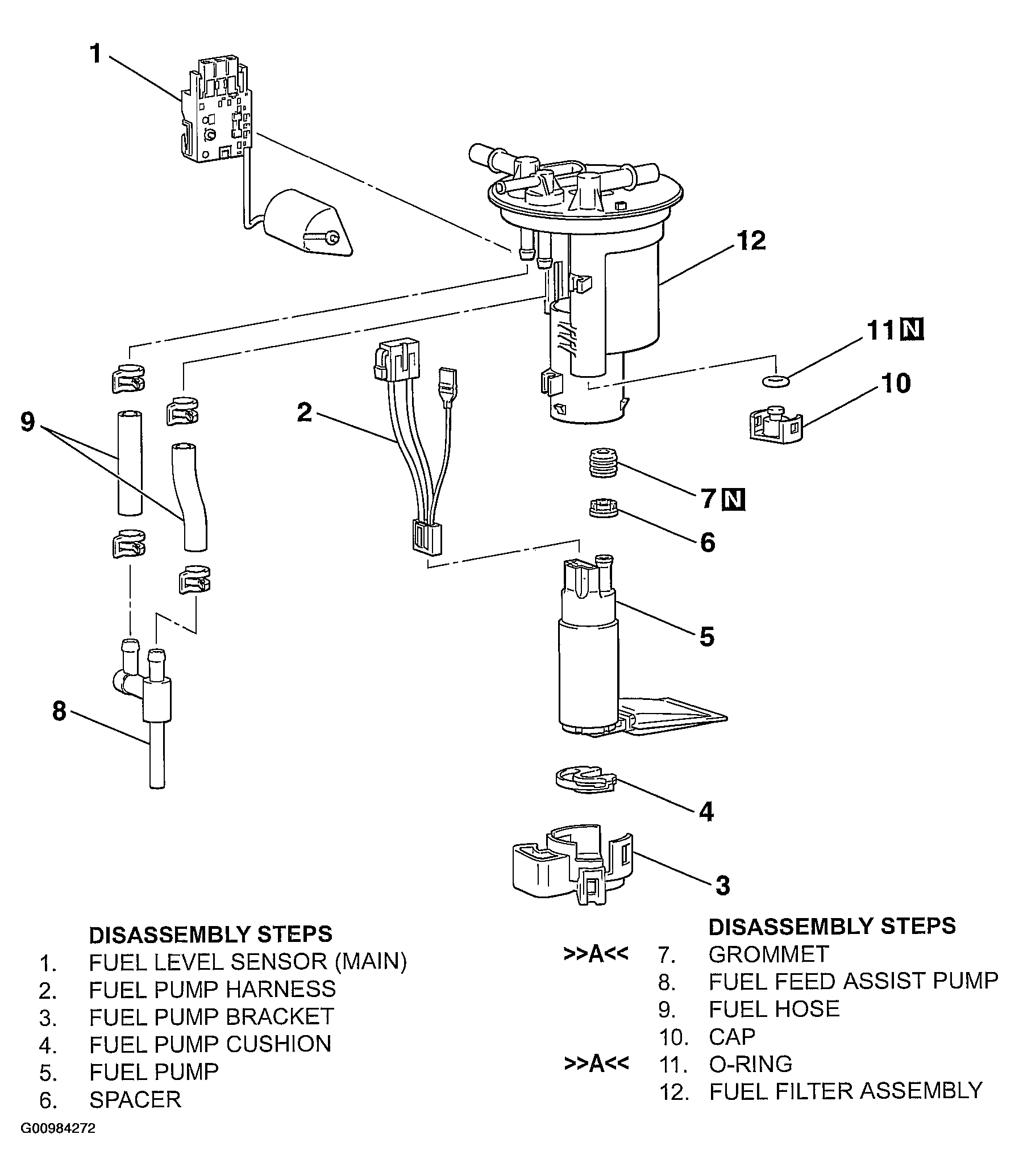 1

12

11 N

10

9

2

7 N

6

5

8

4

3

DISASSEMBLY STEPS
1. FUEL LEVEL SENSOR (MAIN)
2. FUEL PUMP HARNESS
3. FUEL PUMP BRACKET
4. FUEL PUMP CUSHION
5. FUEL PUMP
6. SPACER

DISASSEMBLY STEPS
>>A<< 7. GROMMET
8. FUEL FEED ASSIST PUMP
9. FUEL HOSE
10. CAP
>>A<< 11. O-RING
12. FUEL FILTER ASSEMBLY

G00984272