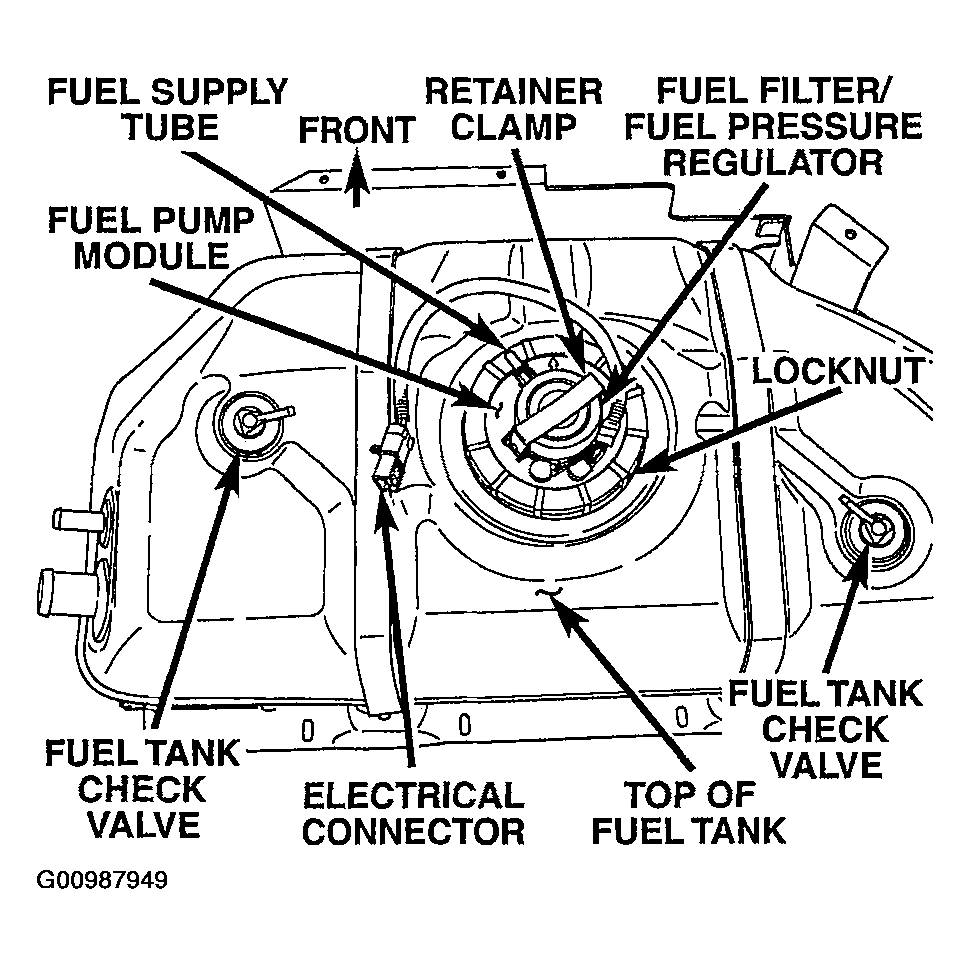 FUEL SUPPLY TUBE

FRONT

RETAINER CLAMP

FUEL FILTER/ FUEL PRESSURE REGULATOR

FUEL PUMP MODULE

LOCKNUT

FUEL TANK CHECK VALVE

FUEL TANK CHECK VALVE

ELECTRICAL CONNECTOR

TOP OF FUEL TANK

G00987949