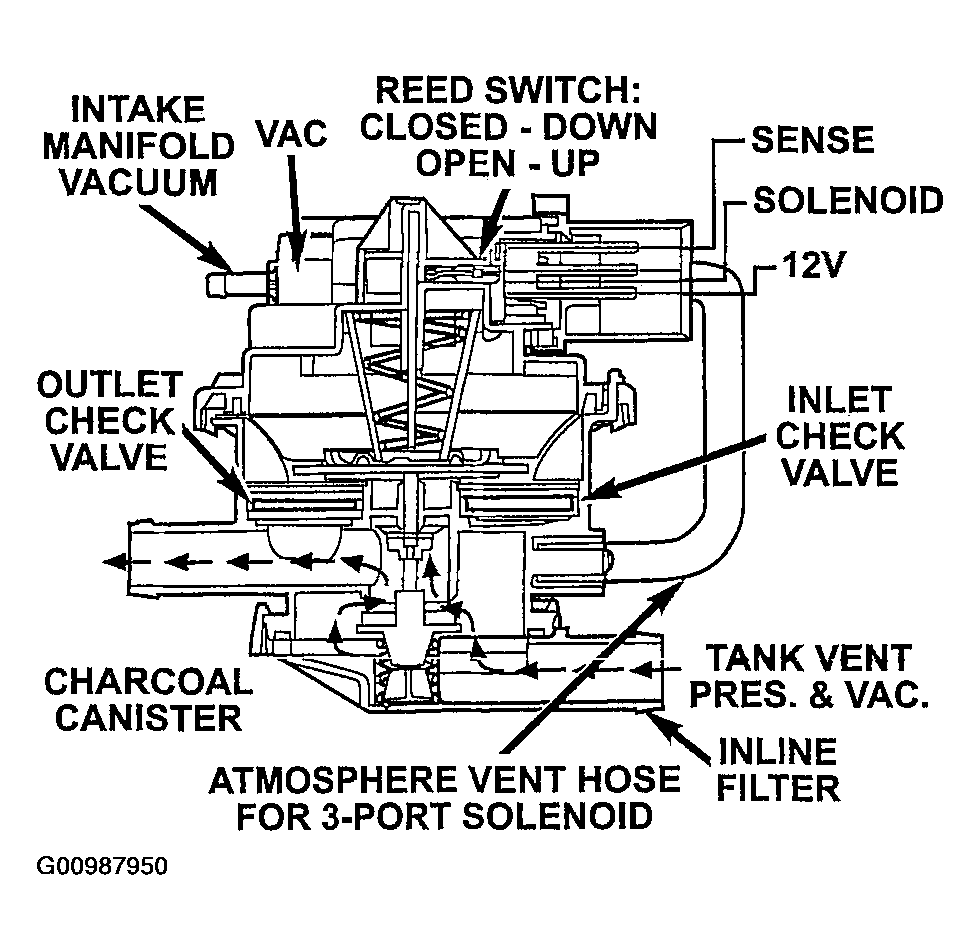 INTAKE MANIFOLD VACUUM

VAC

REED SWITCH: CLOSED - DOWN OPEN - UP

SENSE

SOLENOID

12V

OUTLET CHECK VALVE

INLET CHECK VALVE

CHARCOAL CANISTER

TANK VENT PRES. & VAC.

INLINE FILTER

ATMOSPHERE VENT HOSE FOR 3-PORT SOLENOID

G00987950