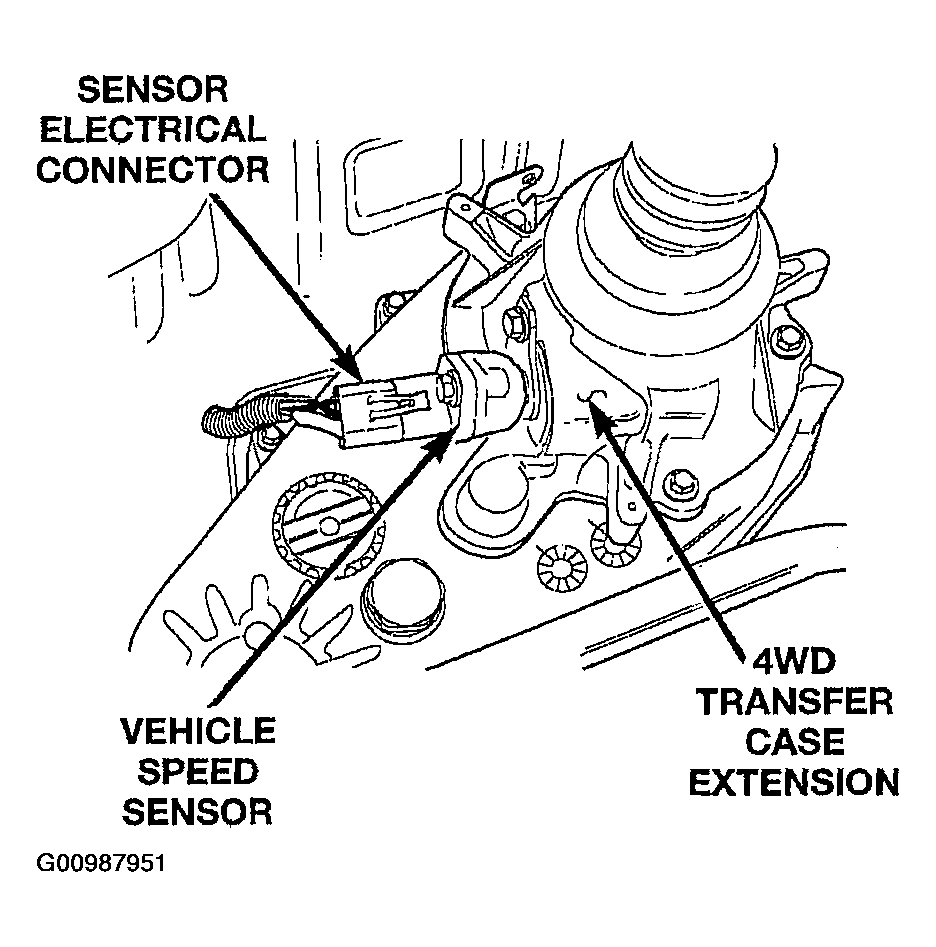 SENSOR ELECTRICAL CONNECTOR

VEHICLE SPEED SENSOR

4WD TRANSFER CASE EXTENSION

G00987951