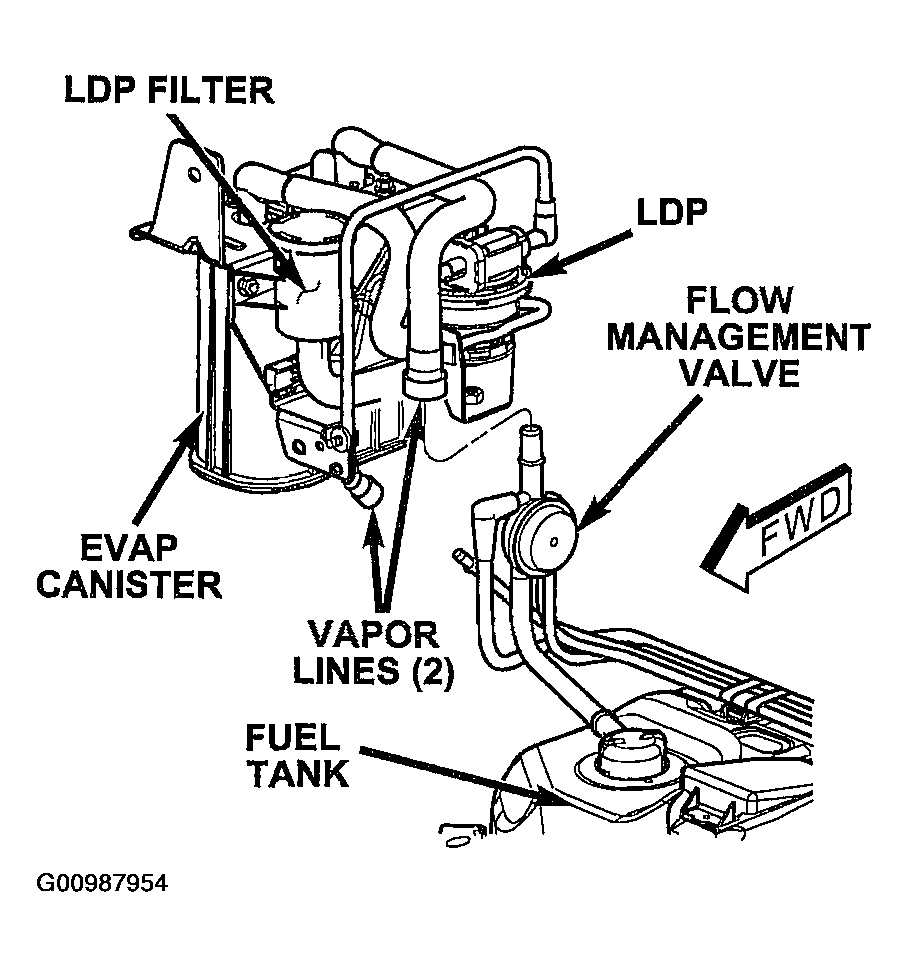 LDP FILTER

LDP

FLOW MANAGEMENT VALVE

FWD

EVAP CANISTER

VAPOR LINES (2)

FUEL TANK

G00987954