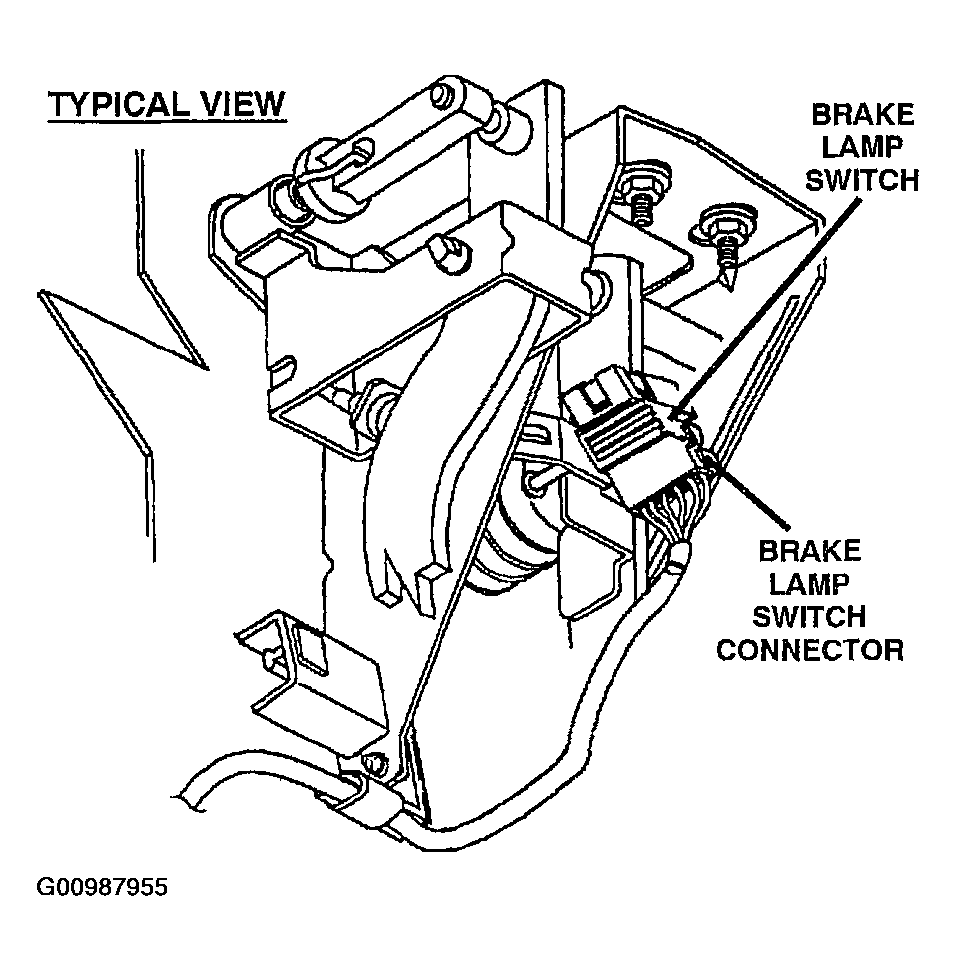 TYPICAL VIEW

BRAKE LAMP SWITCH

BRAKE LAMP SWITCH CONNECTOR

G00987955