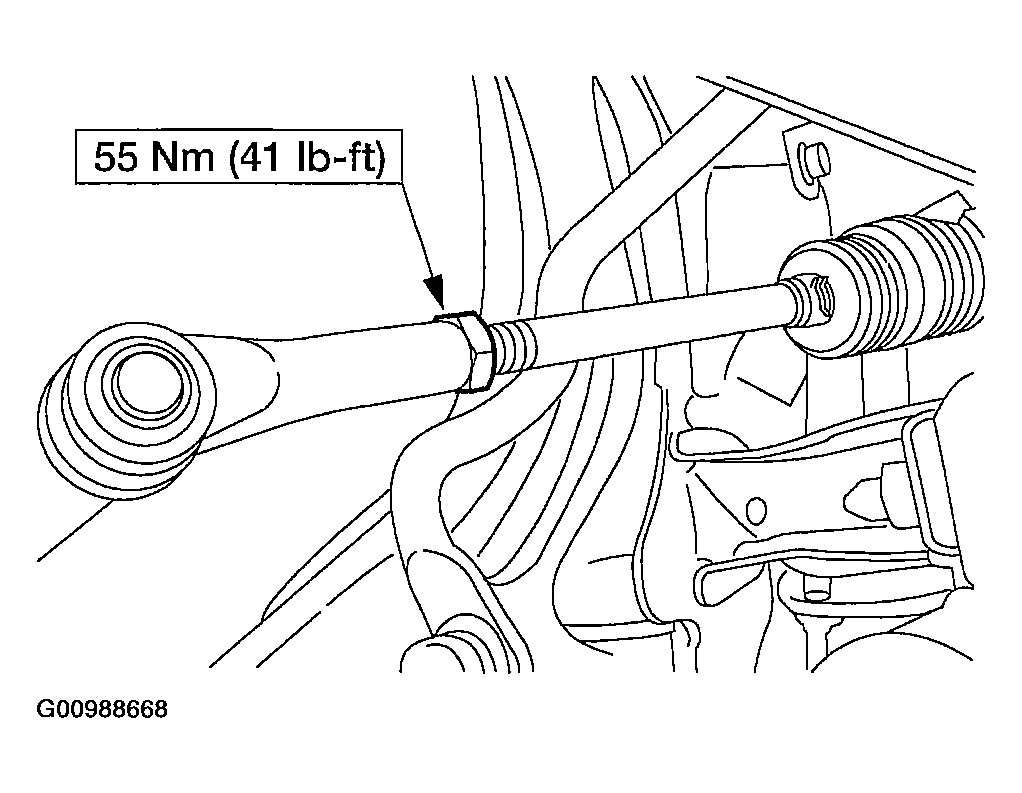 55 Nm (41 lb-ft)

G00988668