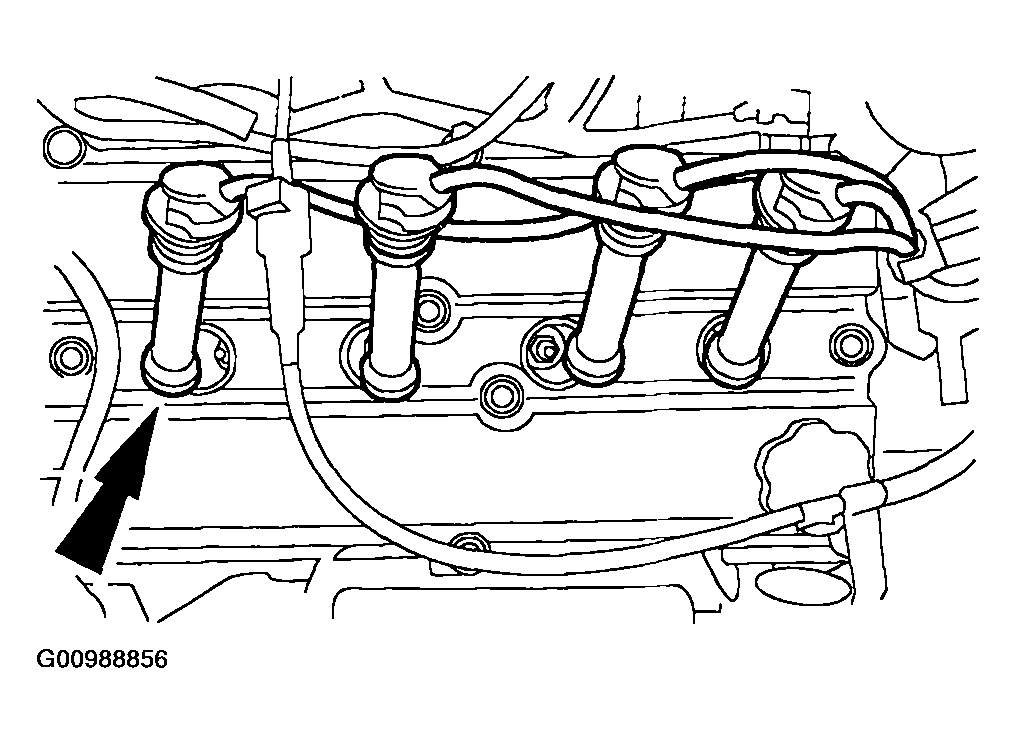 G00988856