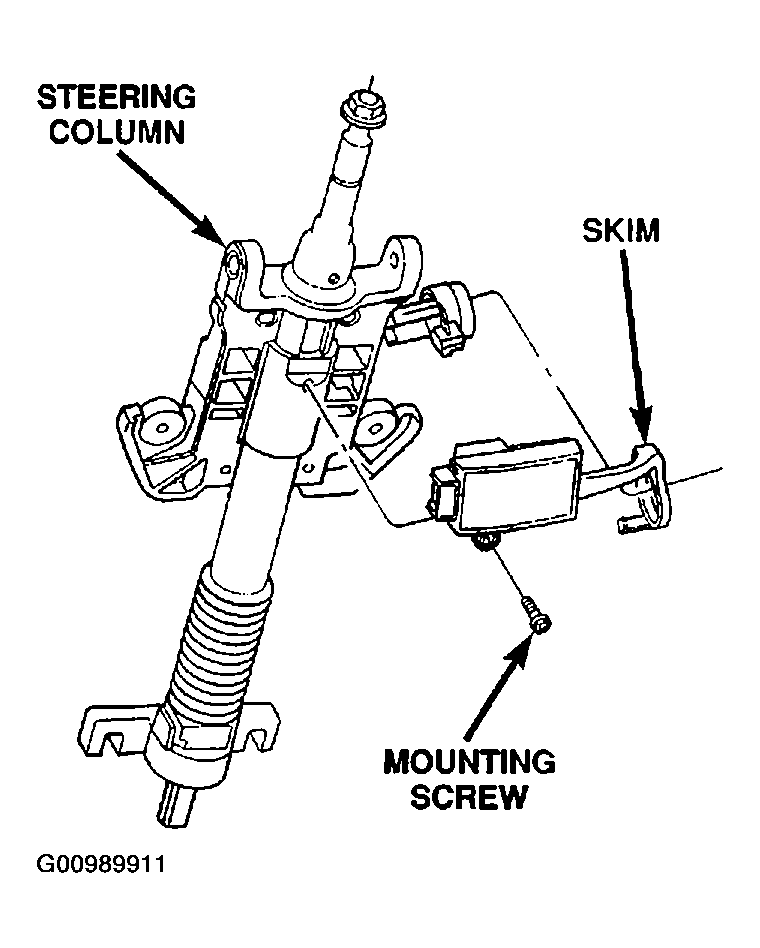 STEERING COLUMN

SKIM

MOUNTING SCREW

G00989911