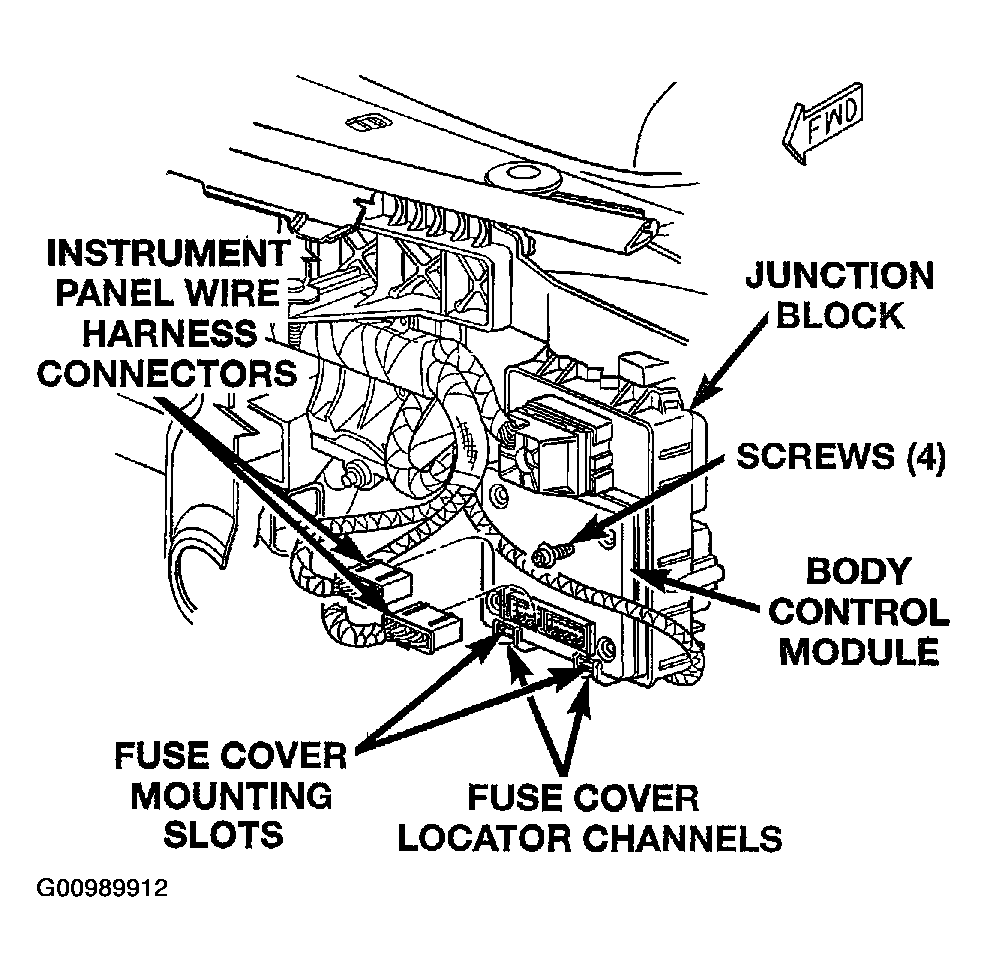 FWD

INSTRUMENT PANEL WIRE HARNESS CONNECTORS

JUNCTION BLOCK

SCREWS (4)

BODY CONTROL MODULE

FUSE COVER MOUNTING SLOTS

FUSE COVER LOCATOR CHANNELS

G00989912