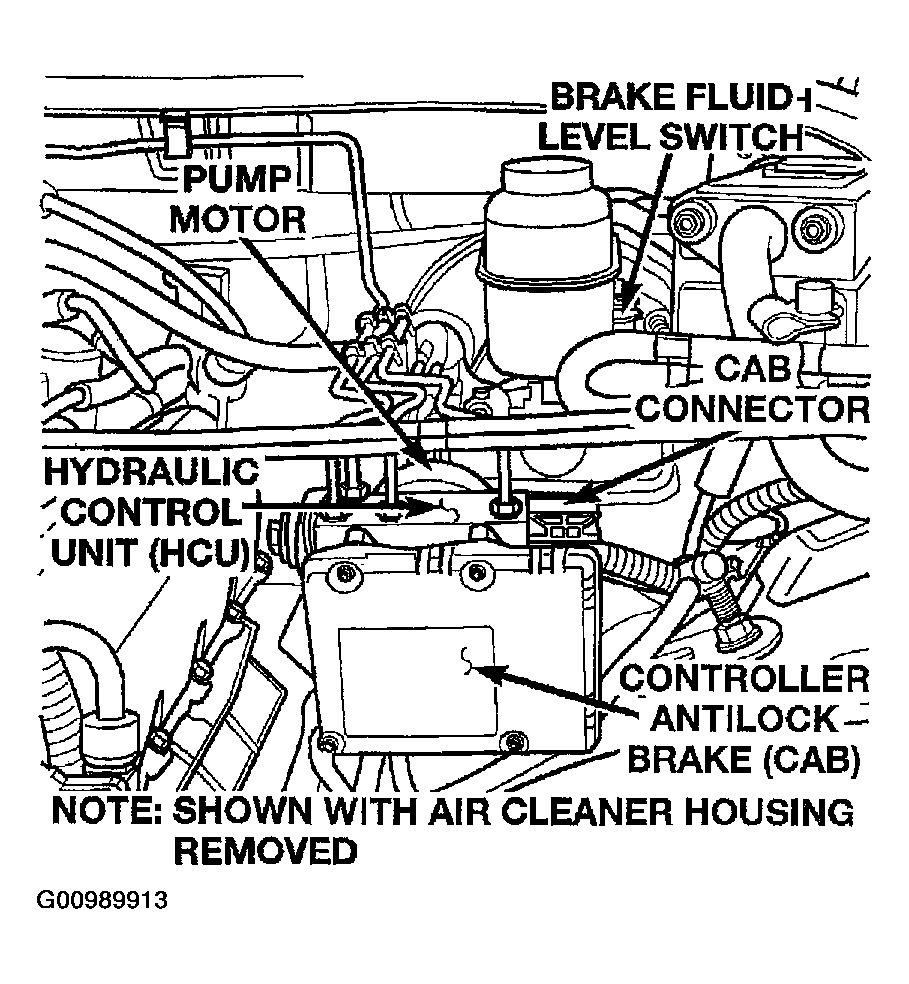 BRAKE FLUID LEVEL SWITCH

PUMP MOTOR

CAB CONNECTOR

HYDRAULIC CONTROL UNIT (HCU)

CONTROLLER ANTILOCK BRAKE (CAB)

NOTE: SHOWN WITH AIR CLEANER HOUSING REMOVED

G00989913