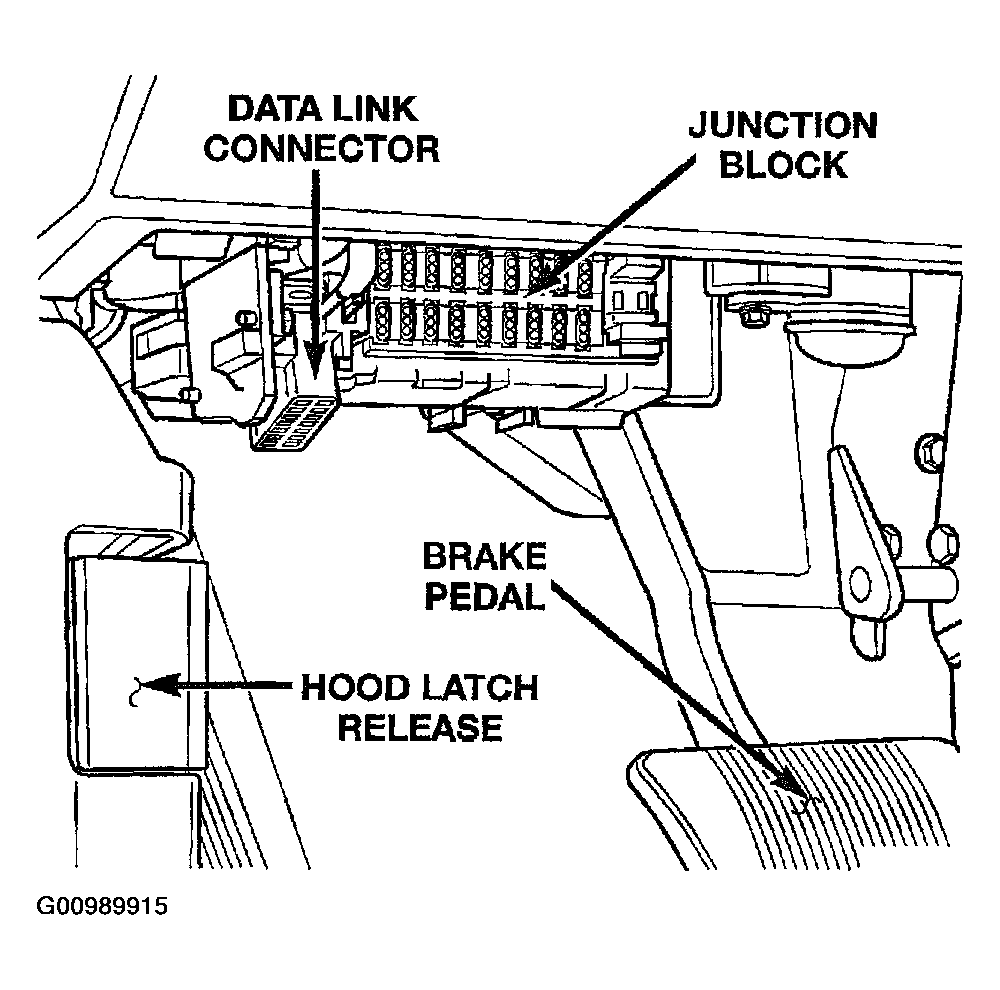 DATA LINK CONNECTOR

JUNCTION BLOCK

BRAKE PEDAL

HOOD LATCH RELEASE

G00989915