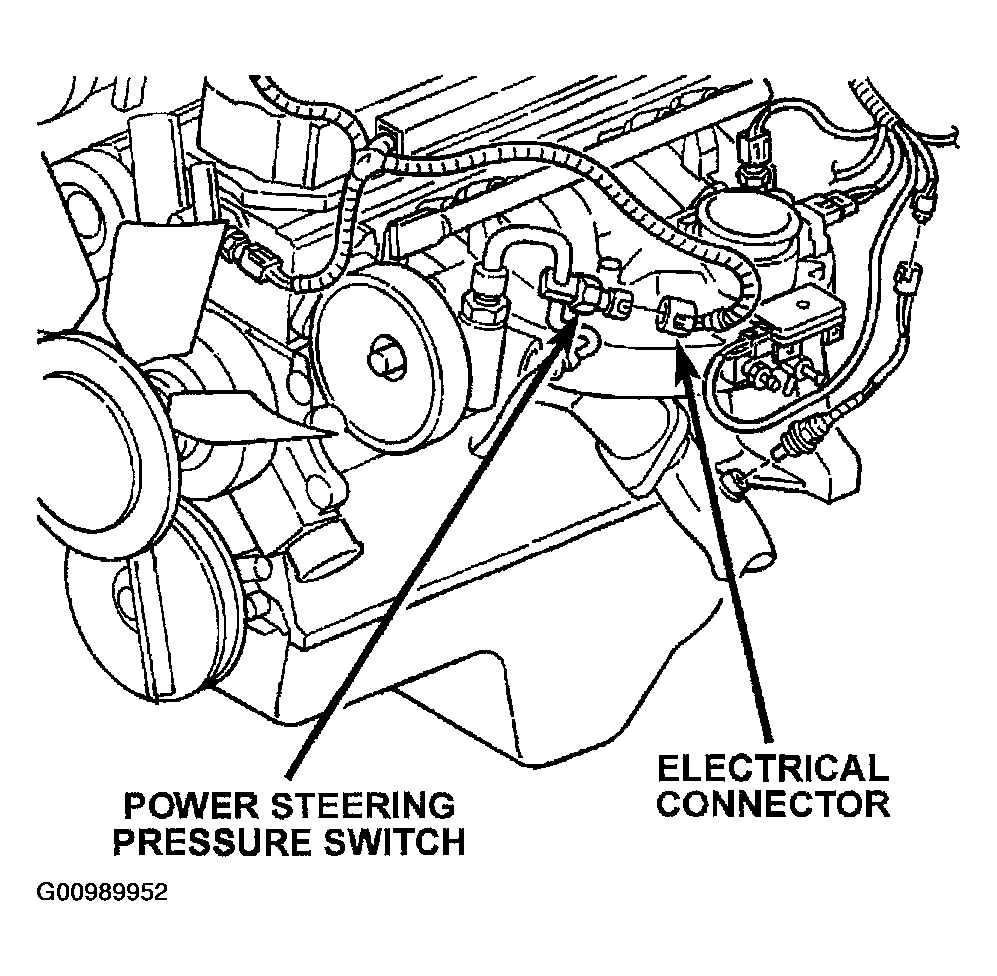 ELECTRICAL CONNECTOR

POWER STEERING PRESSURE SWITCH

G00989952