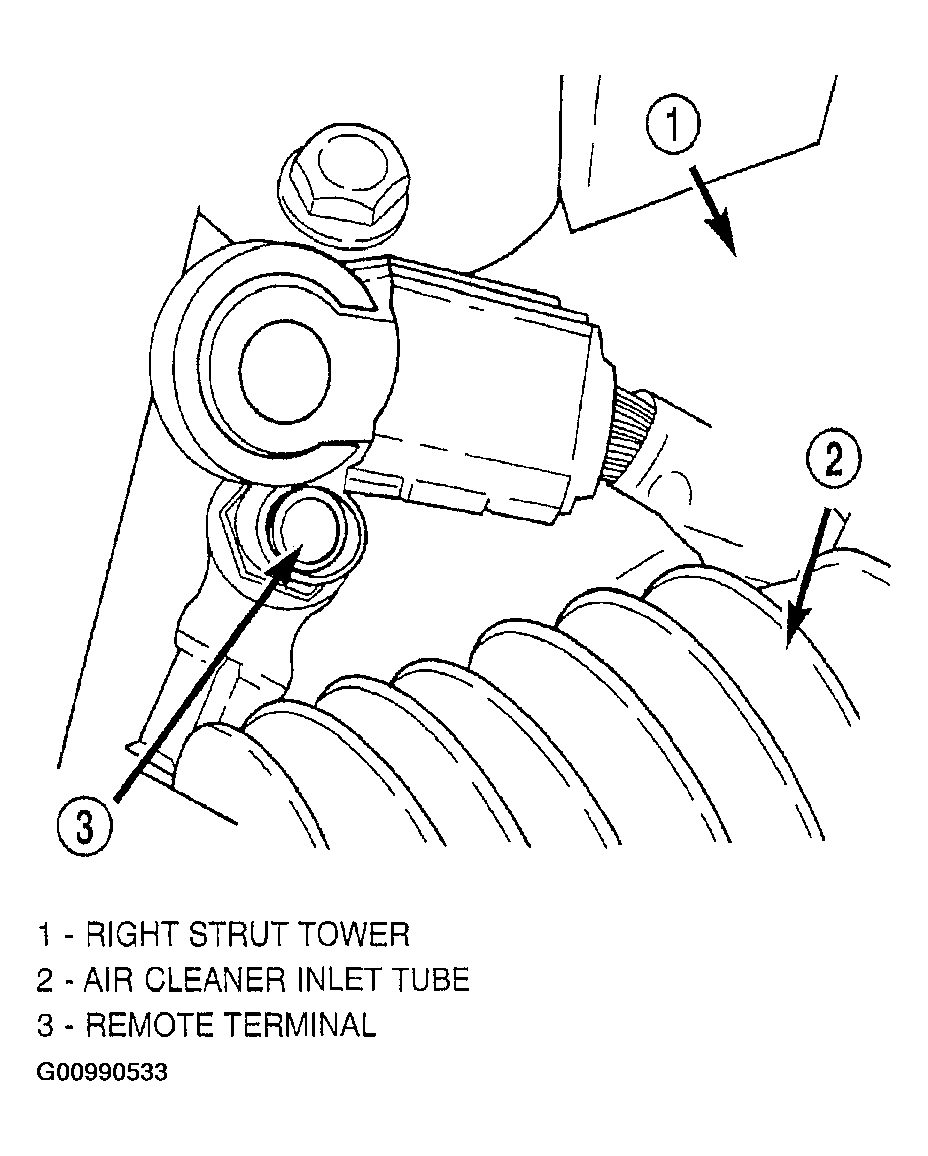 1

2

3

1 - RIGHT STRUT TOWER
2 - AIR CLEANER INLET TUBE
3 - REMOTE TERMINAL

G00990533