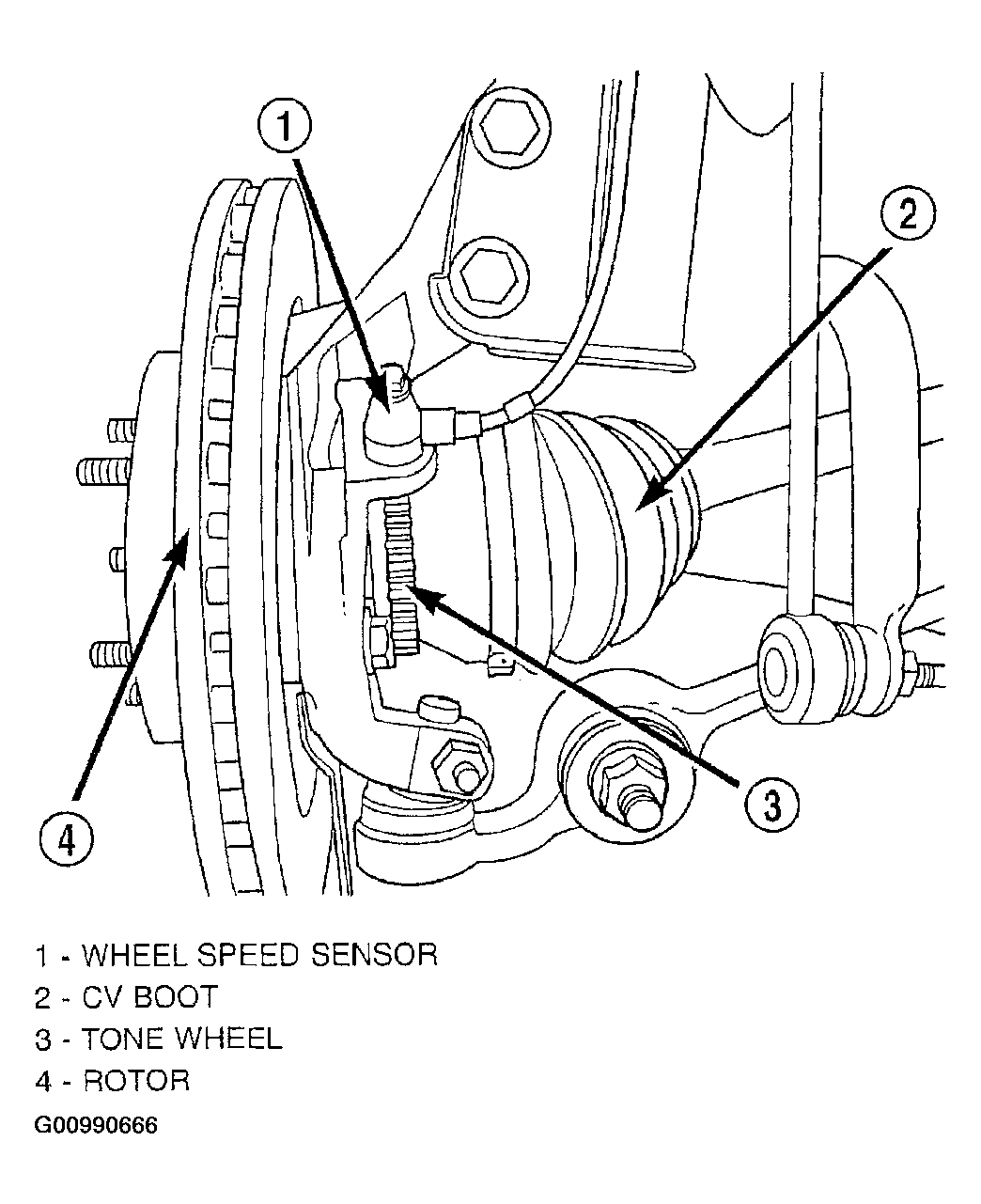 1

2

3

4

1 - WHEEL SPEED SENSOR
2 - CV BOOT
3 - TONE WHEEL
4 - ROTOR

G00990666