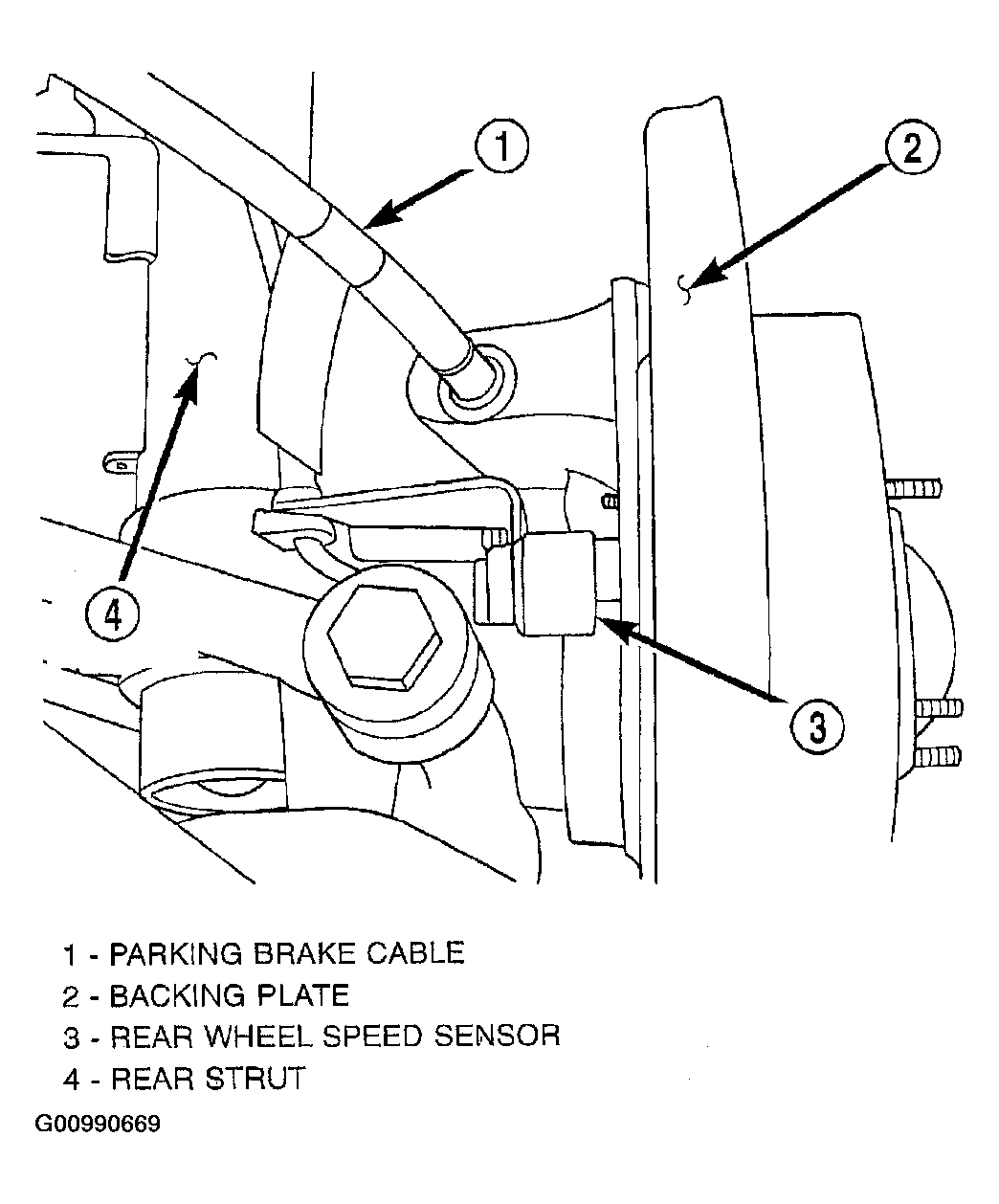 1

2

4

3

1 - PARKING BRAKE CABLE
2 - BACKING PLATE
3 - REAR WHEEL SPEED SENSOR
4 - REAR STRUT

G00990669