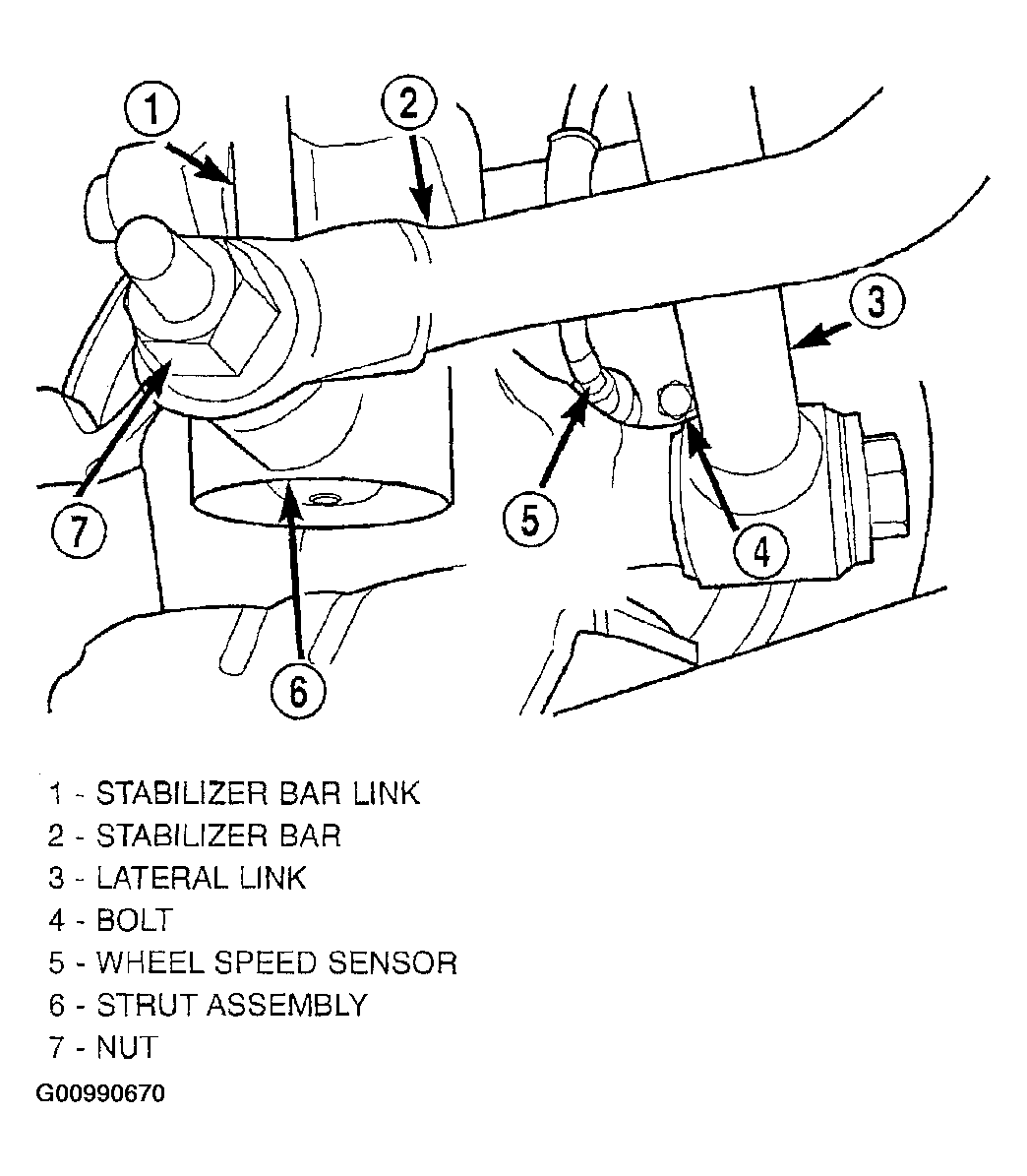 1
2
3
7
5
4
6

1 - STABILIZER BAR LINK
2 - STABILIZER BAR
3 - LATERAL LINK
4 - BOLT
5 - WHEEL SPEED SENSOR
6 - STRUT ASSEMBLY
7 - NUT

G00990670