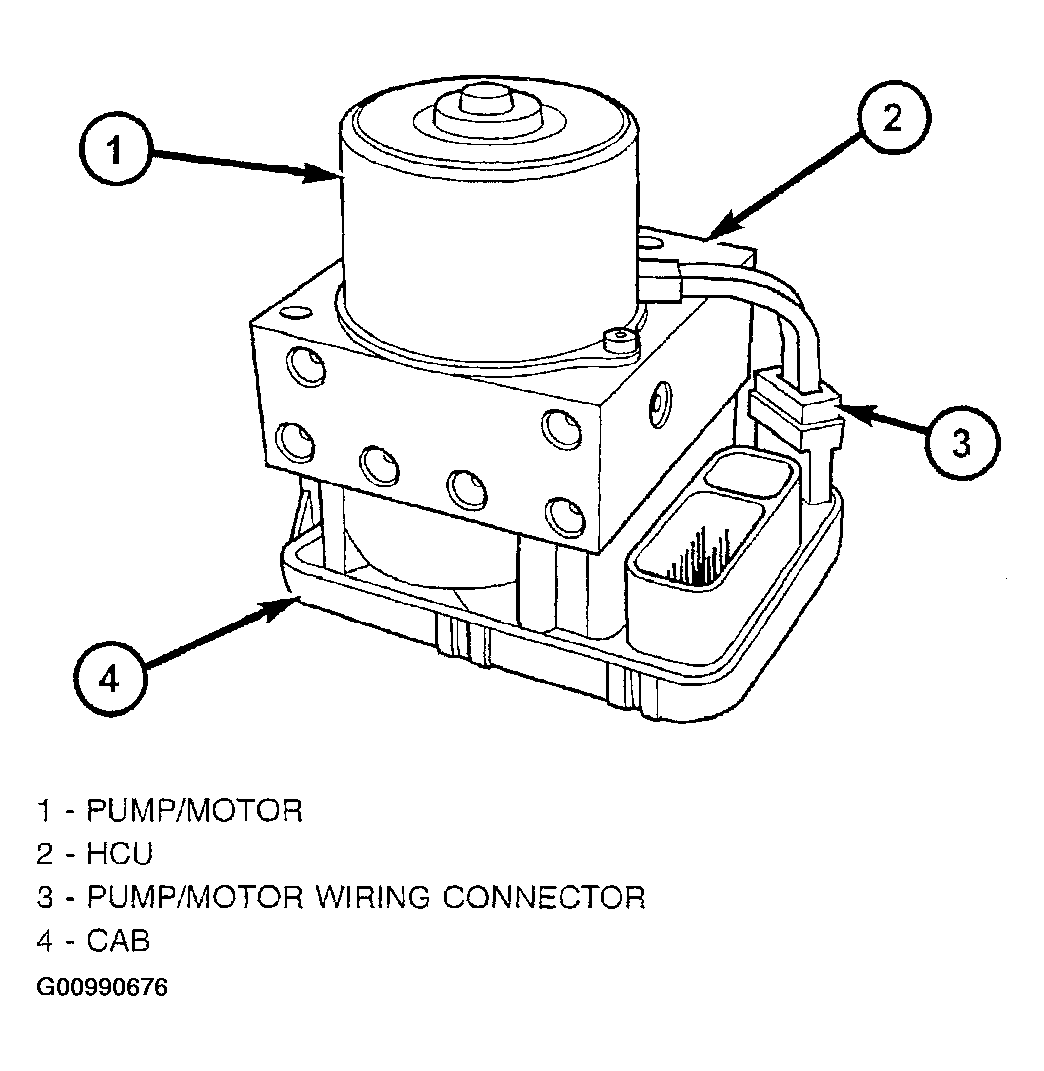 1

2

3

4

1 - PUMP/MOTOR
2 - HCU
3 - PUMP/MOTOR WIRING CONNECTOR
4 - CAB
G00990676