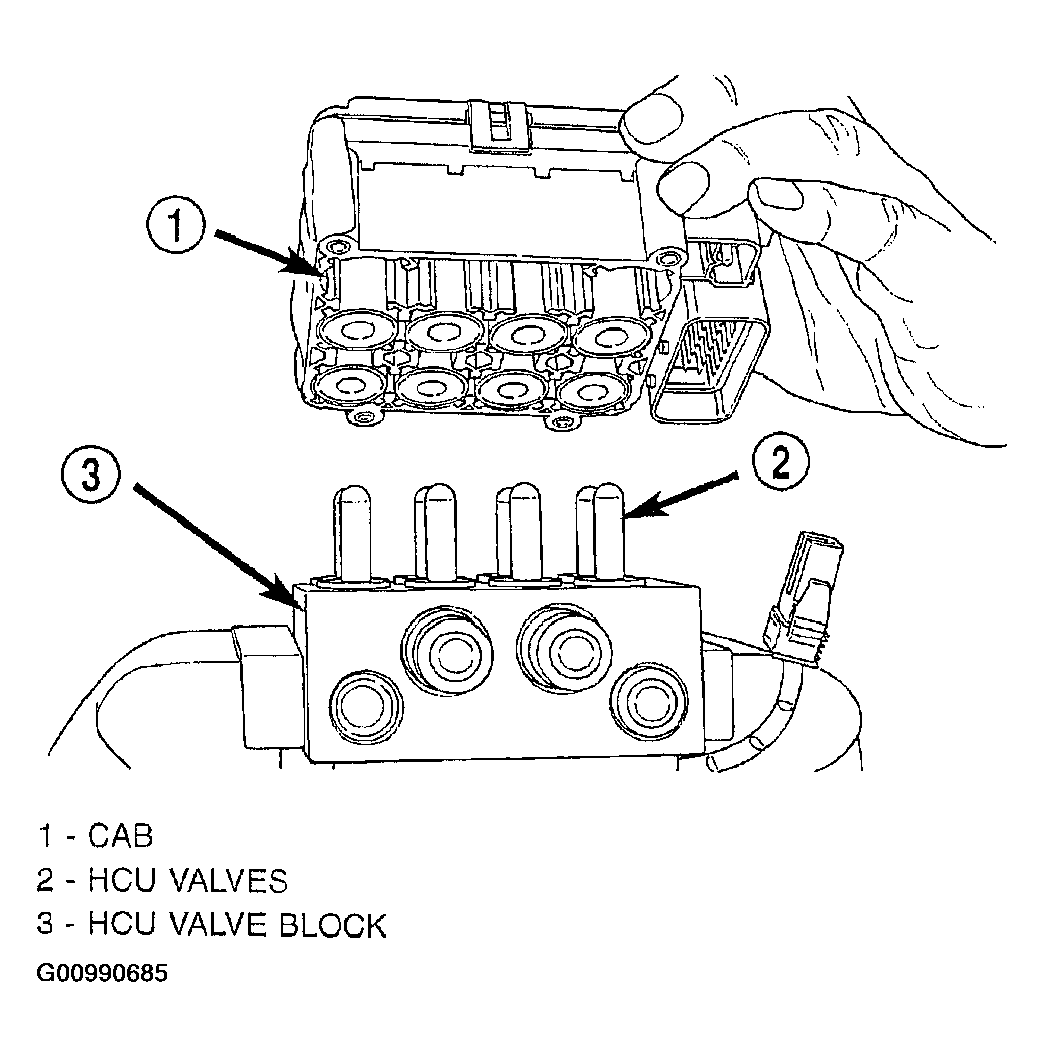 1

3

2

1 - CAB
2 - HCU VALVES
3 - HCU VALVE BLOCK

G00990685