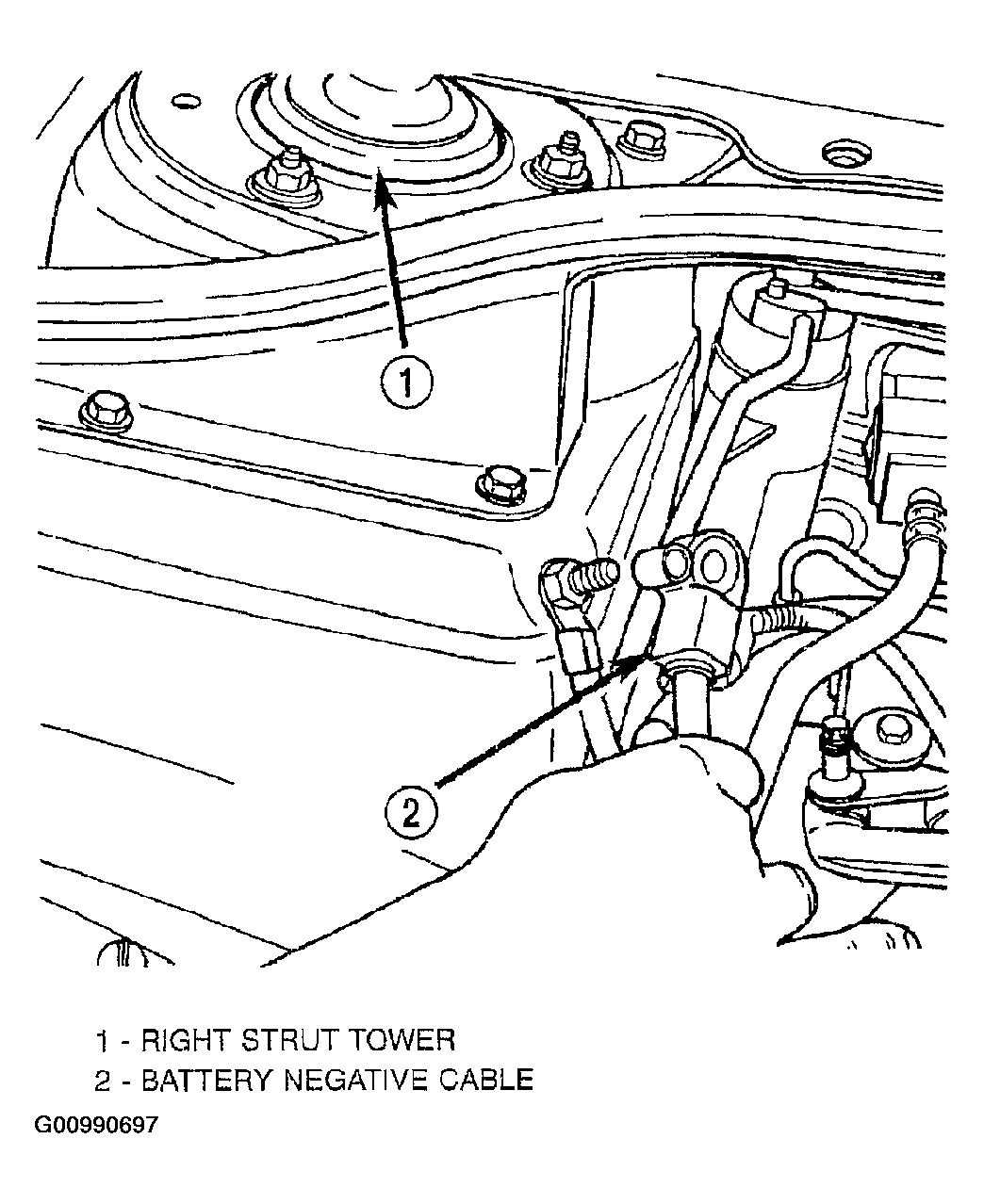 1

2

1 - RIGHT STRUT TOWER
2 - BATTERY NEGATIVE CABLE

G00990697