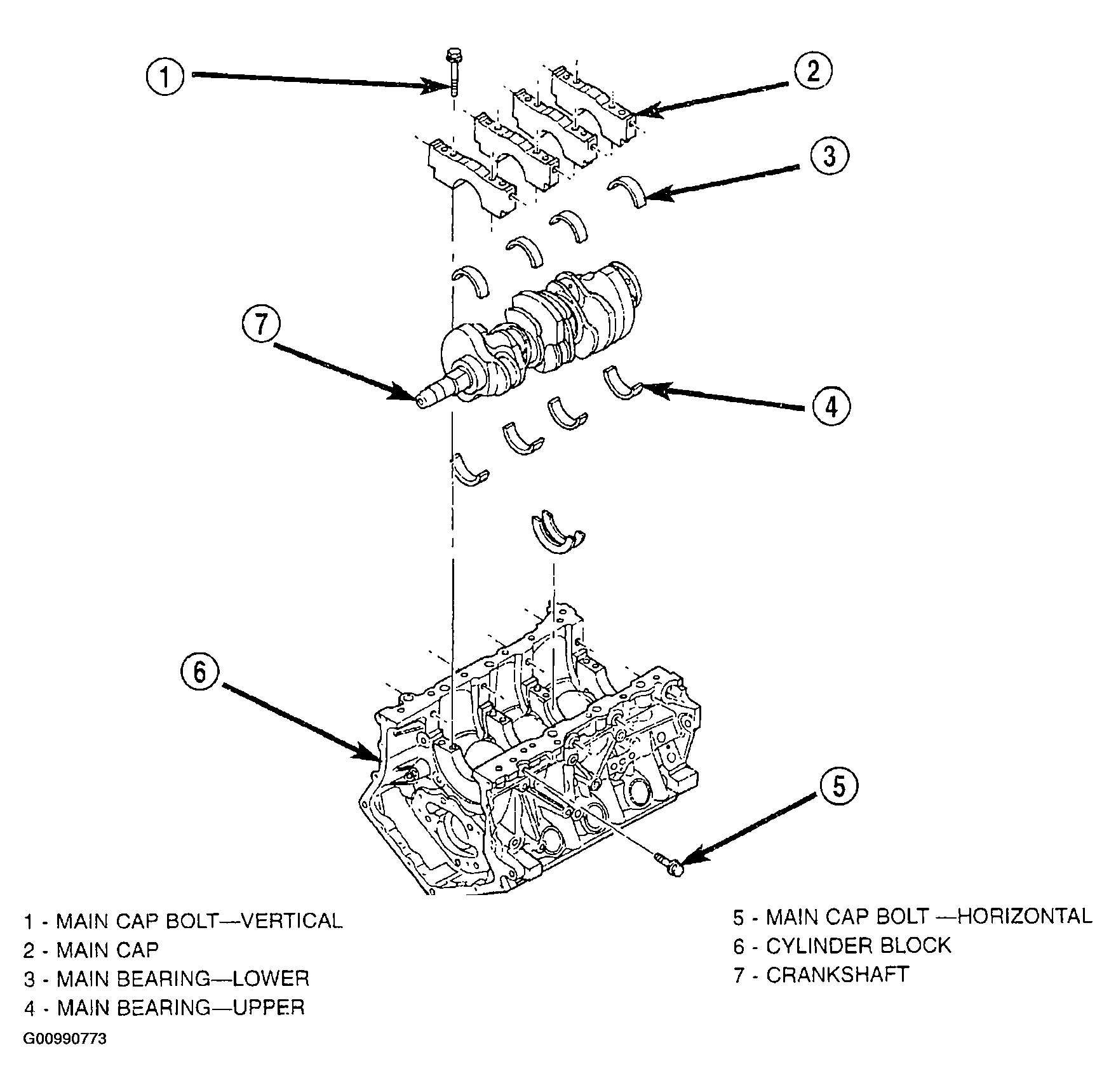 1
2
3
7
4
6
5

1 - MAIN CAP BOLT—VERTICAL
2 - MAIN CAP
3 - MAIN BEARING—LOWER
4 - MAIN BEARING—UPPER

5 - MAIN CAP BOLT —HORIZONTAL
6 - CYLINDER BLOCK
7 - CRANKSHAFT

G00990773