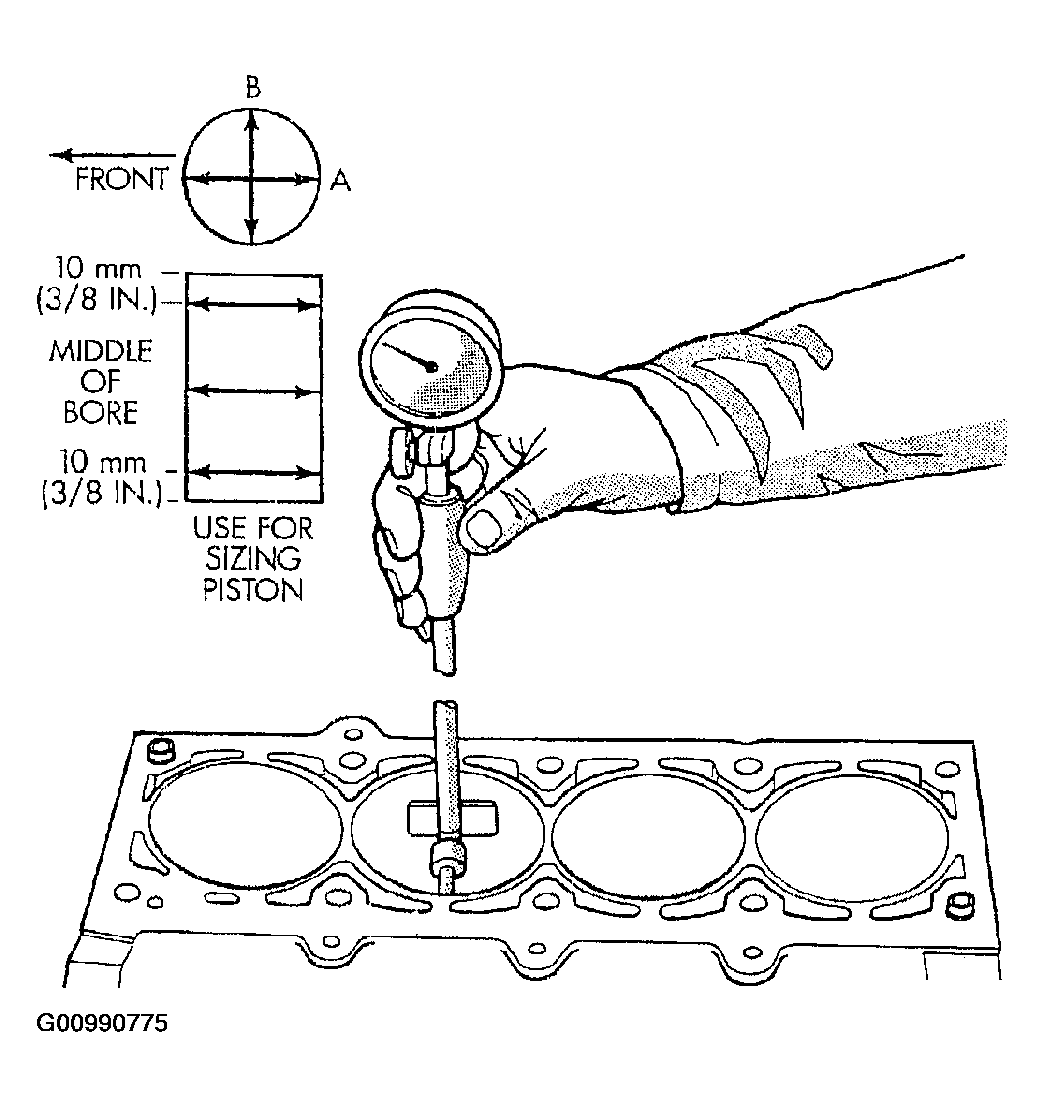 B

FRONT

A

10 mm
(3/8 IN.)

MIDDLE
OF
BORE

10 mm
(3/8 IN.)

USE FOR
SIZING
PISTON

G00990775