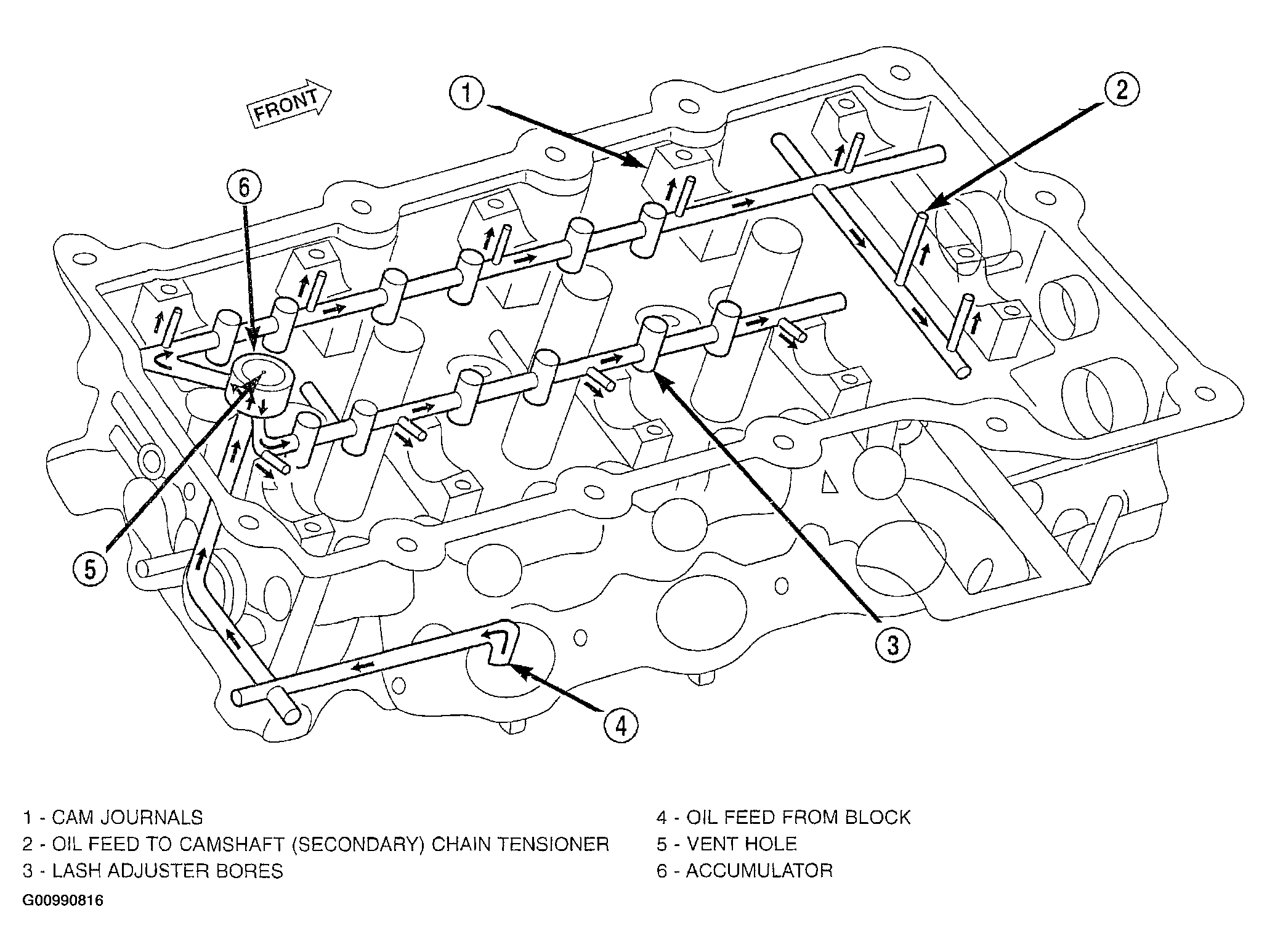 FRONT

1

2

6

5

3

4

1 - CAM JOURNALS
2 - OIL FEED TO CAMSHAFT (SECONDARY) CHAIN TENSIONER
3 - LASH ADJUSTER BORES

4 - OIL FEED FROM BLOCK
5 - VENT HOLE
6 - ACCUMULATOR

G00990816