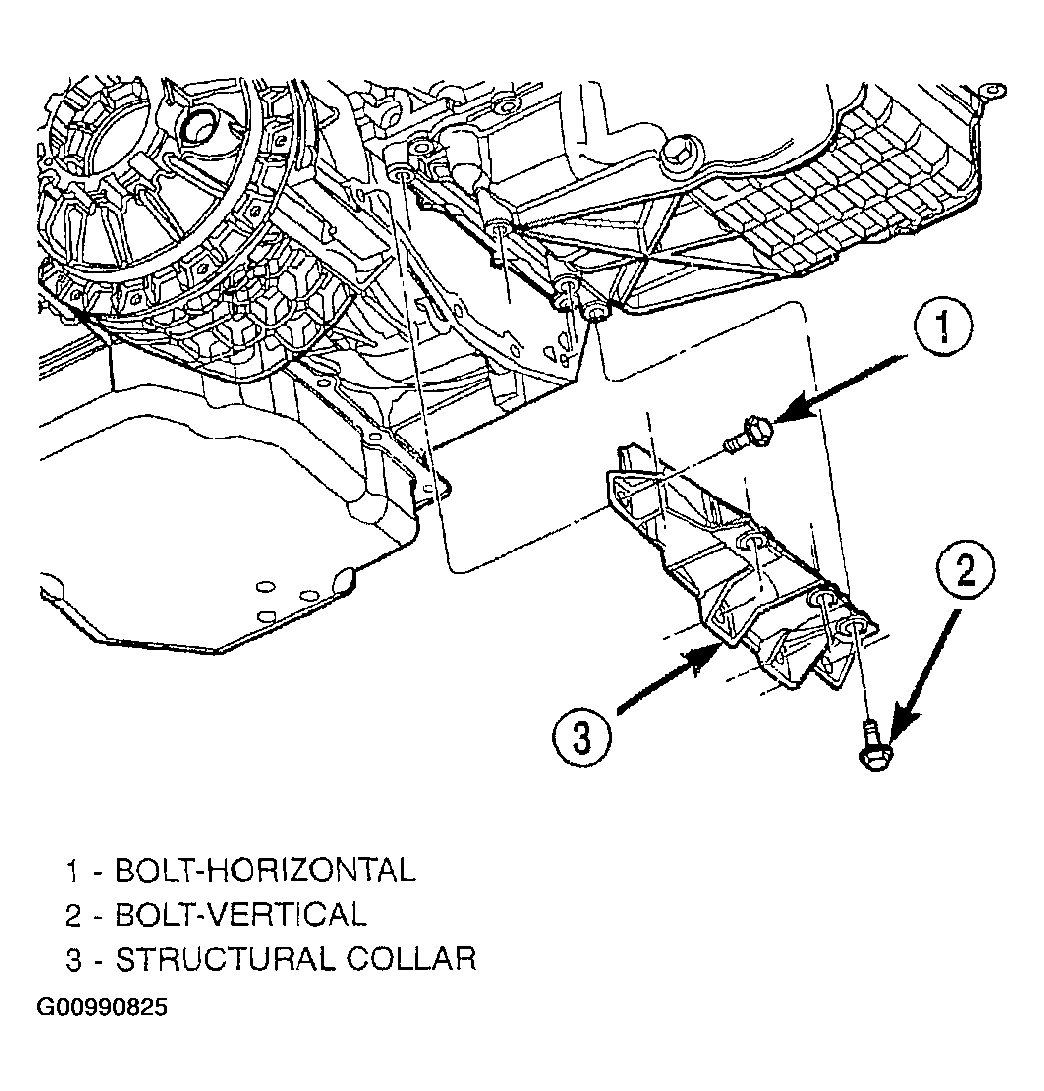 1

2

3

1 - BOLT-HORIZONTAL
2 - BOLT-VERTICAL
3 - STRUCTURAL COLLAR

G00990825