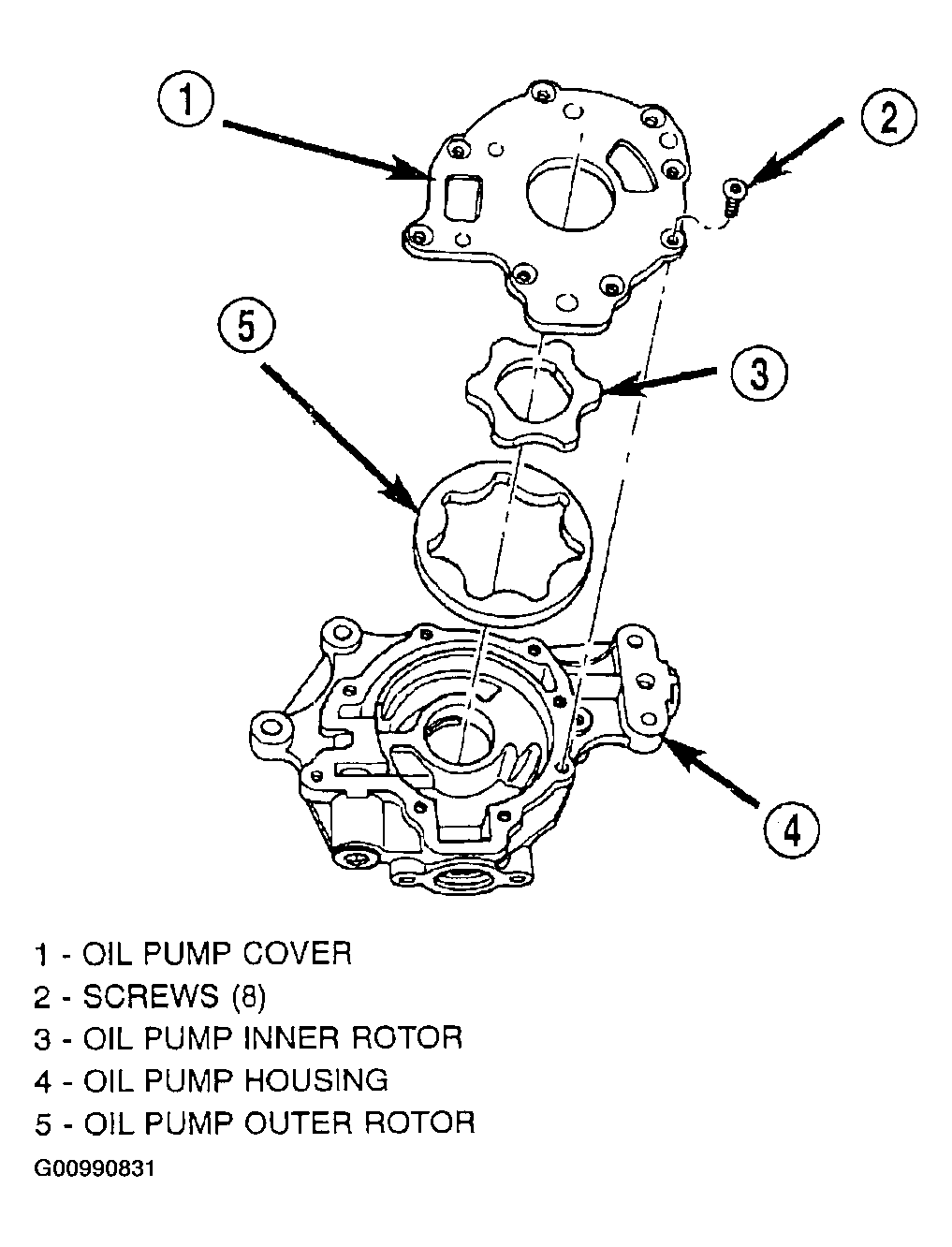 1

2

5

3

4

1 - OIL PUMP COVER
2 - SCREWS (8)
3 - OIL PUMP INNER ROTOR
4 - OIL PUMP HOUSING
5 - OIL PUMP OUTER ROTOR

G00990831