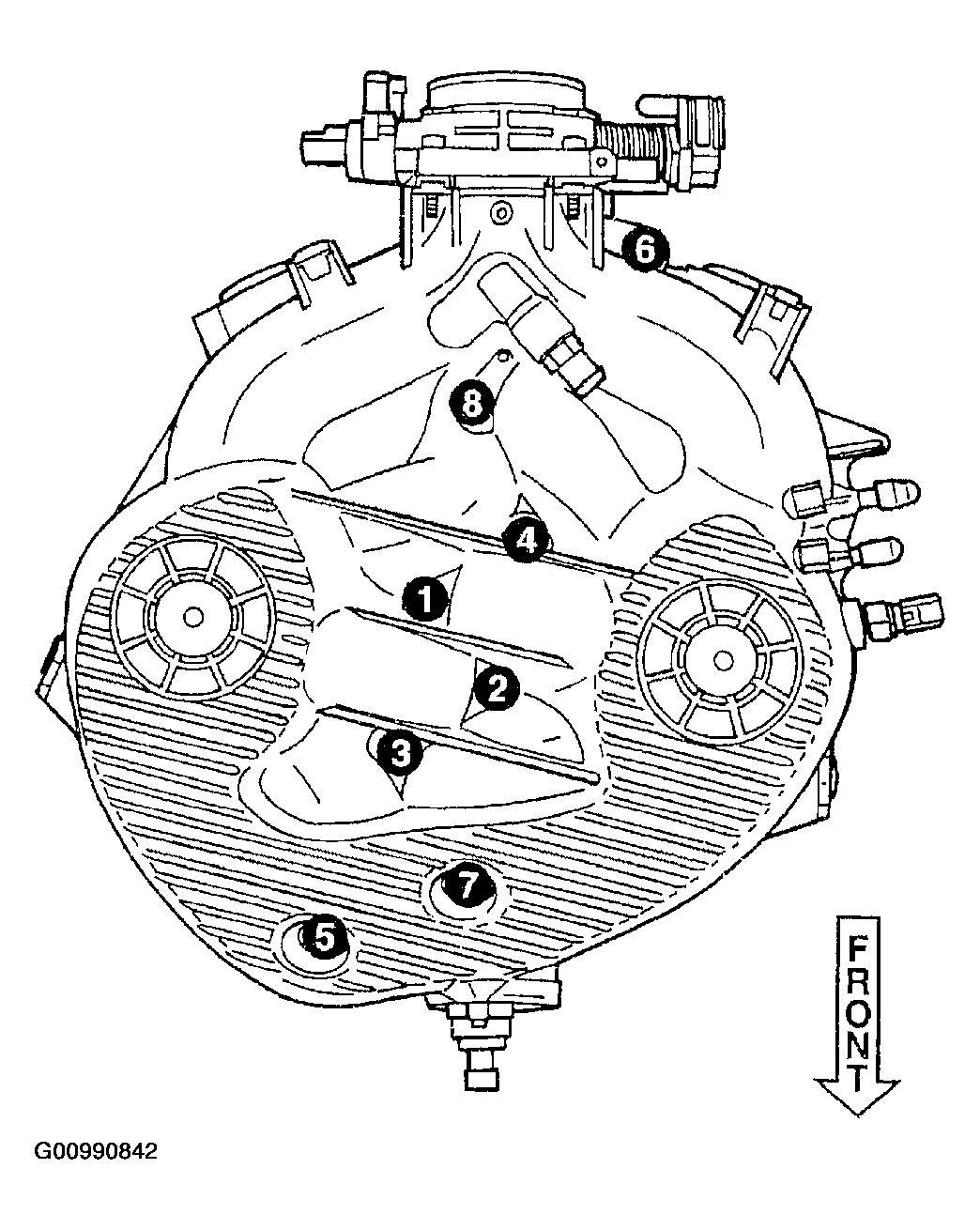 6
8
4
1
2
3
7
5
FRONT
G00990842