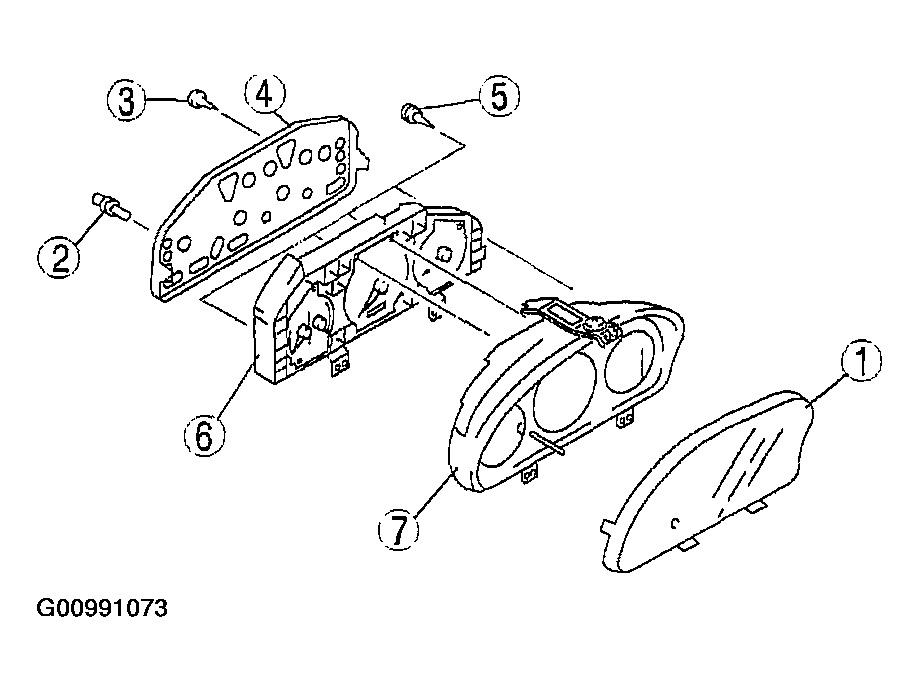 3
4
5
2
6
1
7
G00991073