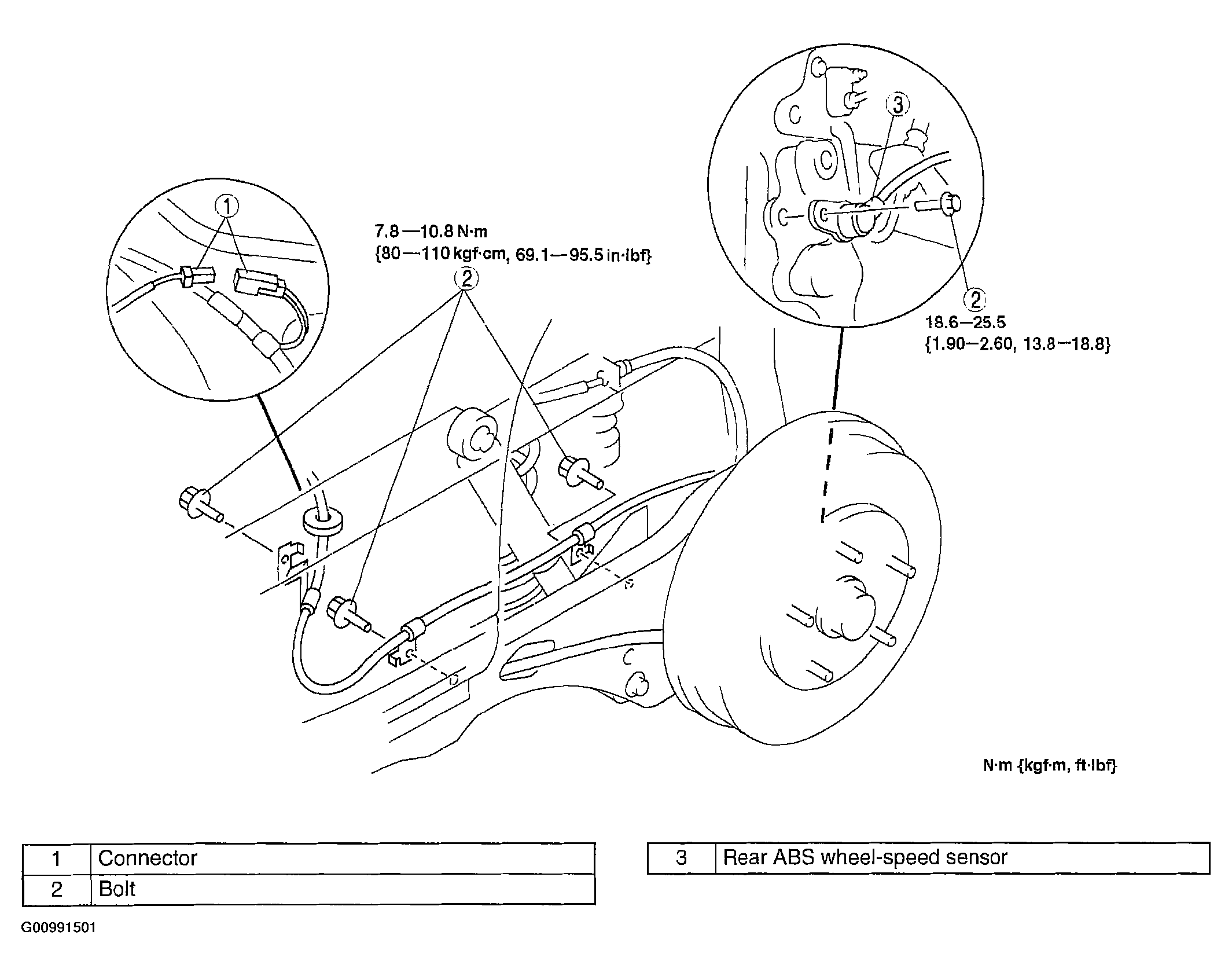 1

7.8—10.8 N·m
{80—110 kgf·cm, 69.1—95.5 in·lbf}

2

3

2
18.6—25.5
{1.90—2.60, 13.8—18.8}

N·m {kgf·m, ft·lbf}

| 1 | Connector |
|---|---|
| 2 | Bolt |

| 3 | Rear ABS wheel-speed sensor |
|---|---|

G00991501