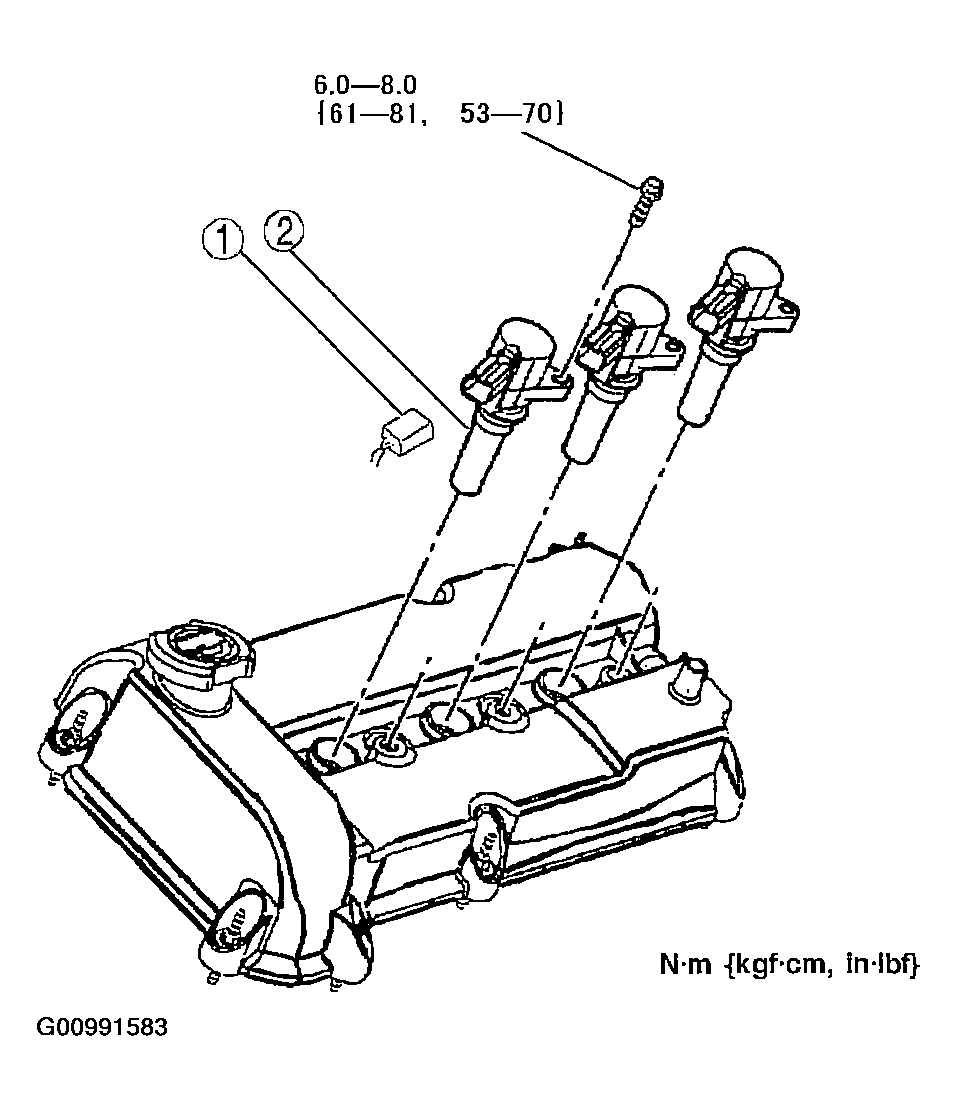 6.0—8.0
{61—81, 53—70}

1

2

N·m {kgf·cm, in·lbf}

G00991583