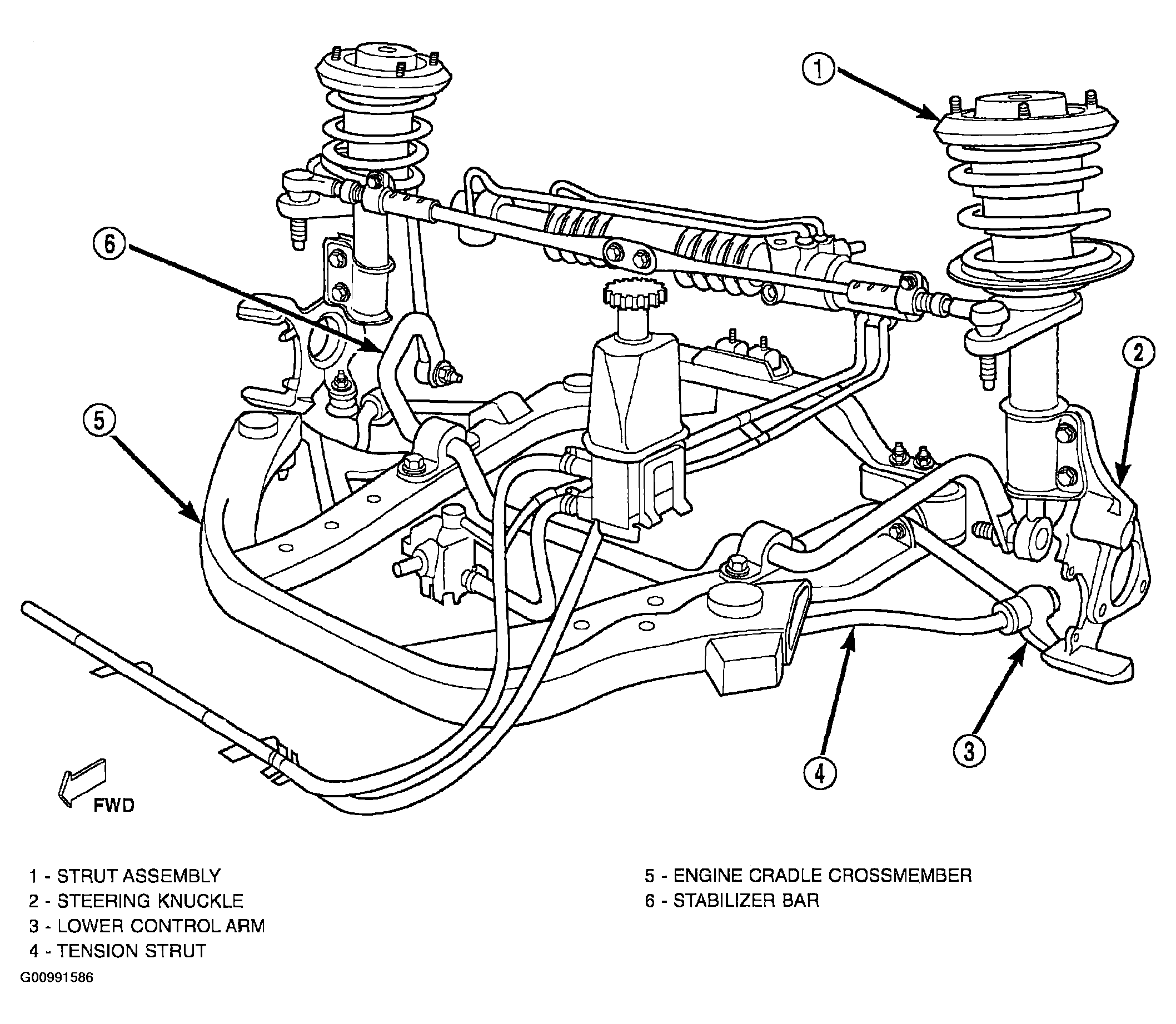 1
6
2
5
3
4
FWD

1 - STRUT ASSEMBLY
2 - STEERING KNUCKLE
3 - LOWER CONTROL ARM
4 - TENSION STRUT

5 - ENGINE CRADLE CROSSMEMBER
6 - STABILIZER BAR

G00991586