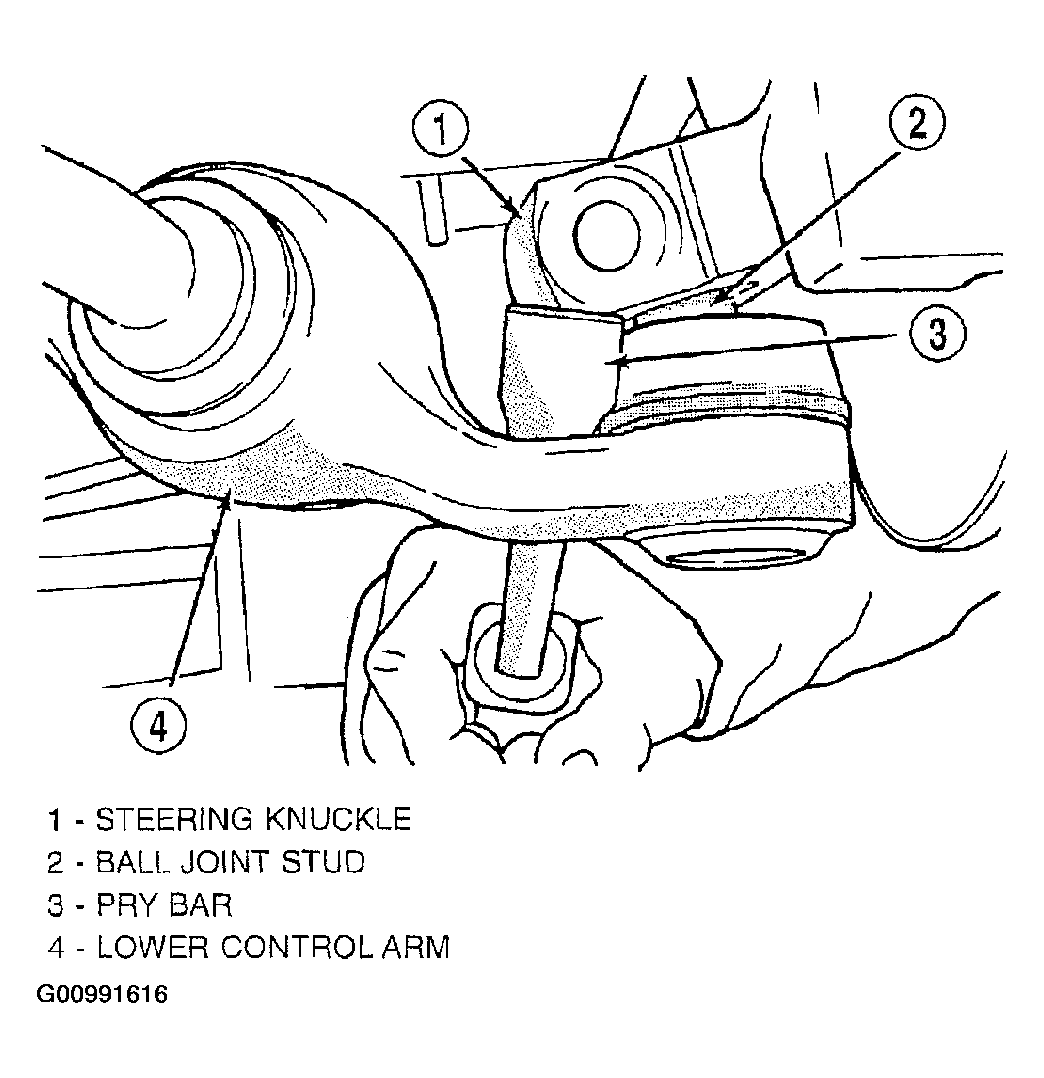 1

2

3

4

1 - STEERING KNUCKLE
2 - BALL JOINT STUD
3 - PRY BAR
4 - LOWER CONTROL ARM

G00991616