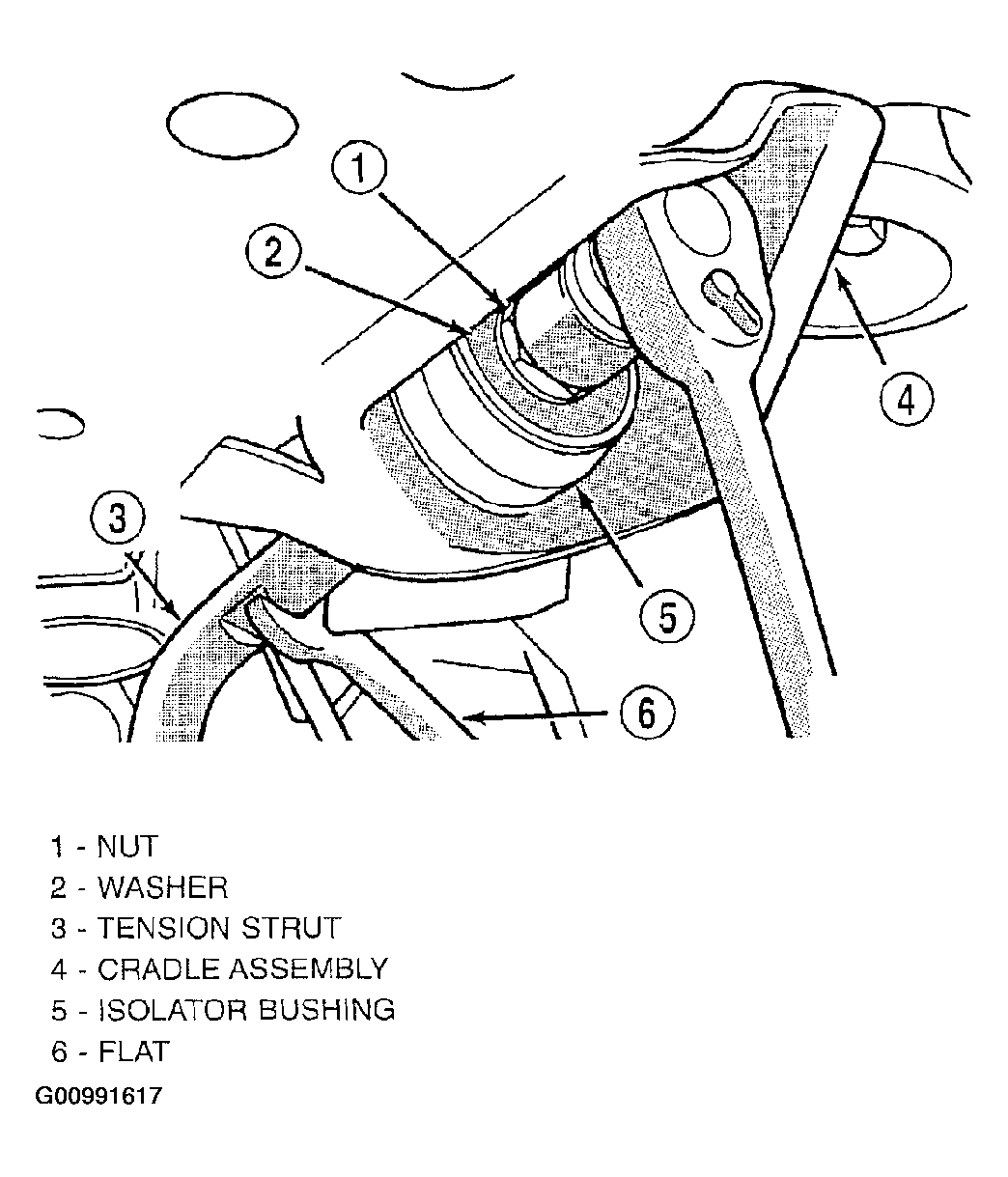 1
2
4
3
5
6

1 - NUT
2 - WASHER
3 - TENSION STRUT
4 - CRADLE ASSEMBLY
5 - ISOLATOR BUSHING
6 - FLAT

G00991617