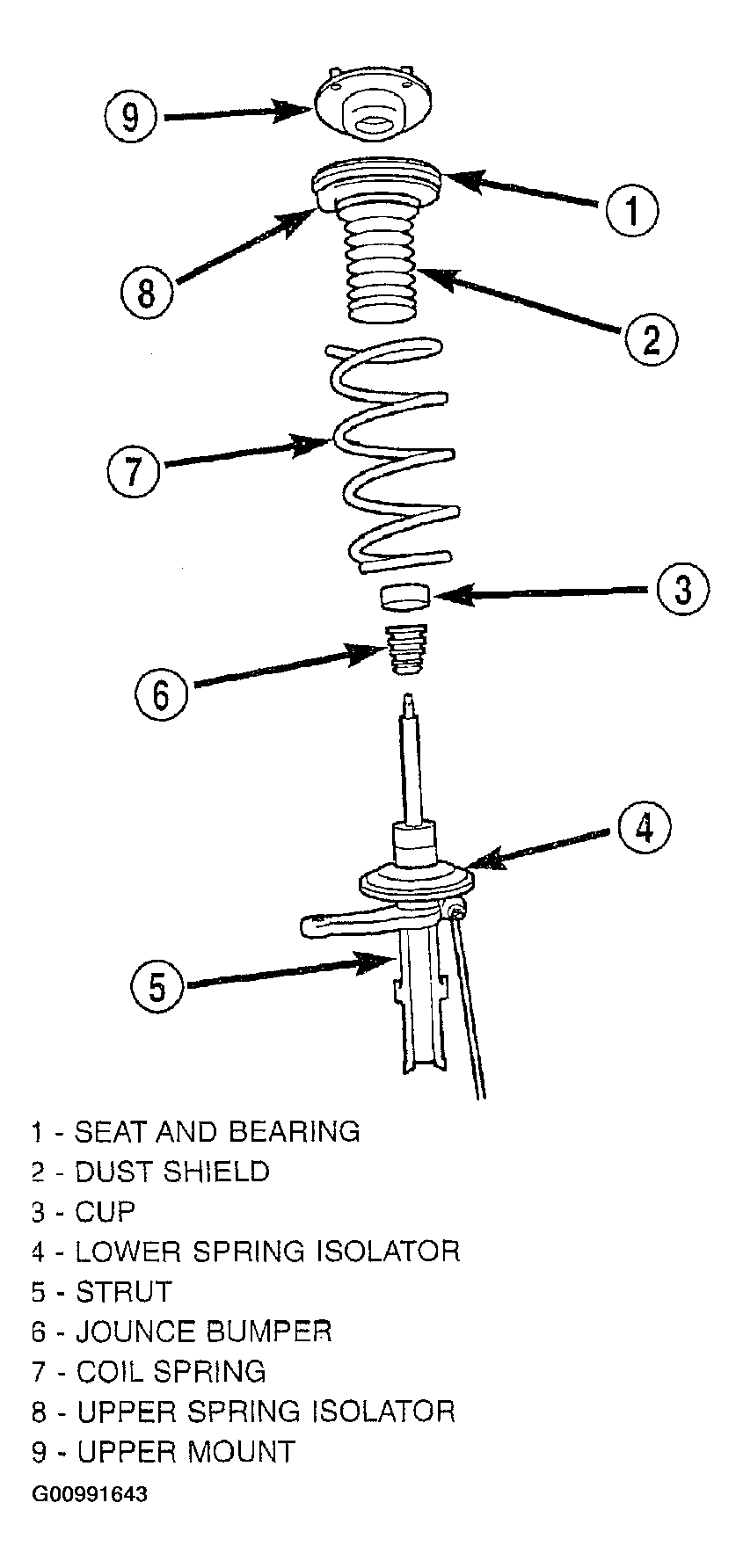 9

1

8

2

7

3

6

4

5

1 - SEAT AND BEARING
2 - DUST SHIELD
3 - CUP
4 - LOWER SPRING ISOLATOR
5 - STRUT
6 - JOUNCE BUMPER
7 - COIL SPRING
8 - UPPER SPRING ISOLATOR
9 - UPPER MOUNT

G00991643