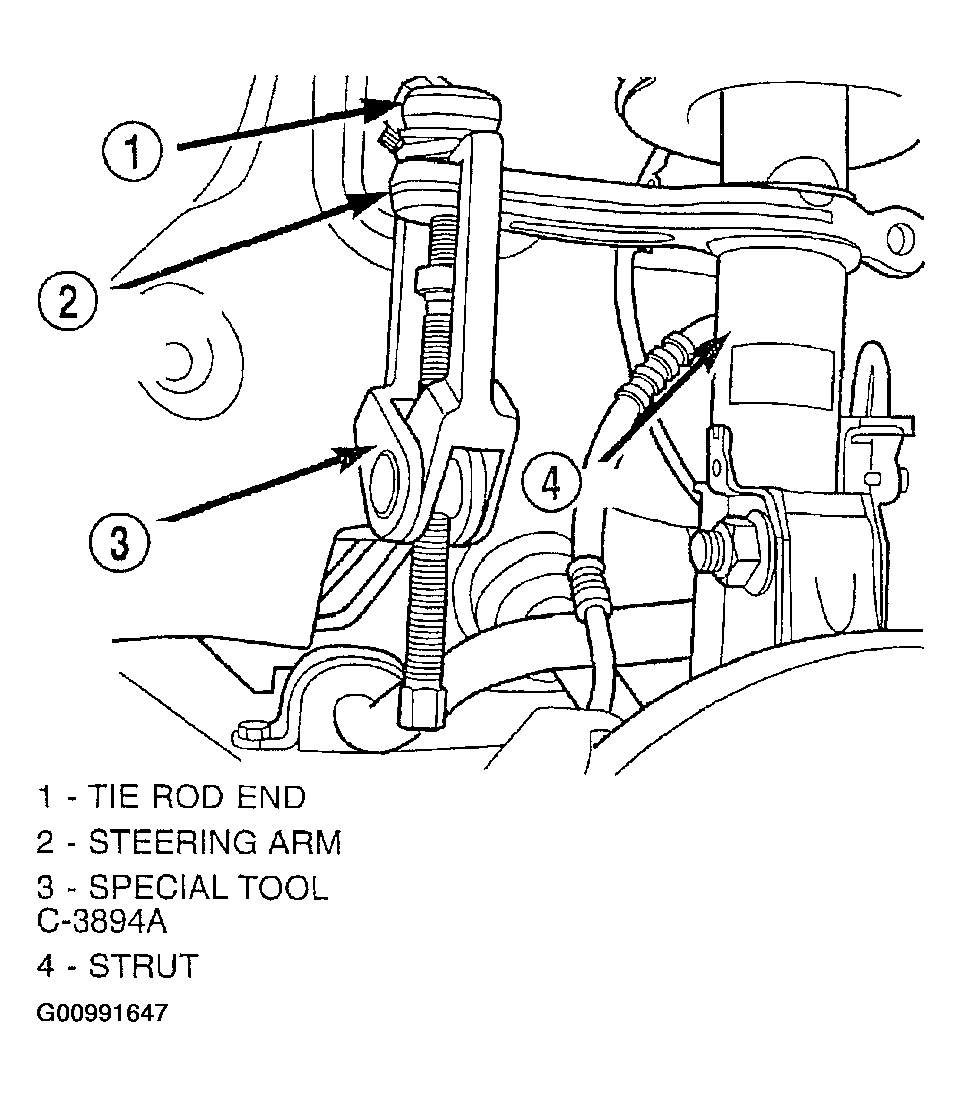 1

2

3

4

1 - TIE ROD END

2 - STEERING ARM

3 - SPECIAL TOOL C-3894A

4 - STRUT

G00991647