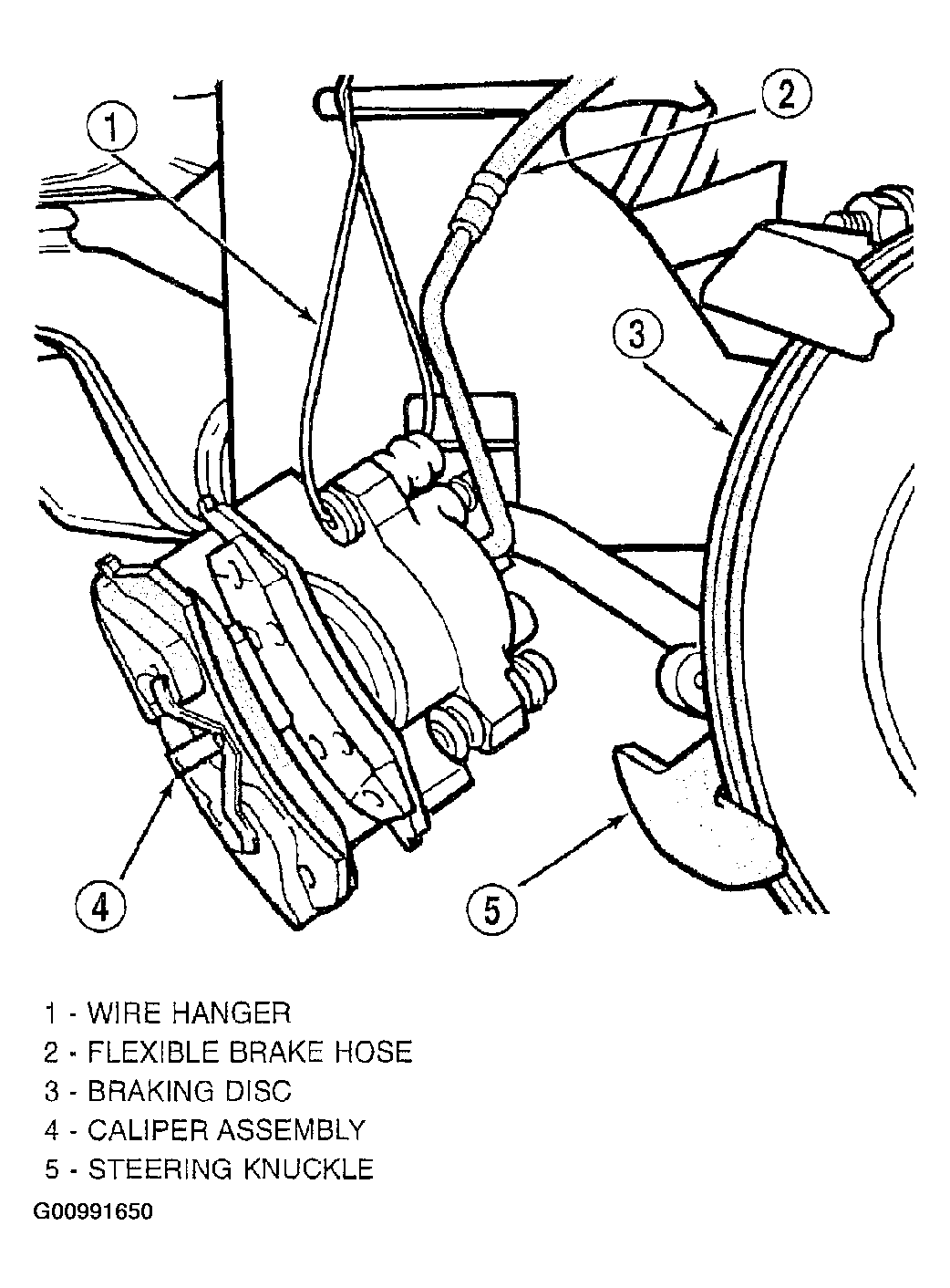 1
2
3
4
5

1 - WIRE HANGER
2 - FLEXIBLE BRAKE HOSE
3 - BRAKING DISC
4 - CALIPER ASSEMBLY
5 - STEERING KNUCKLE

G00991650