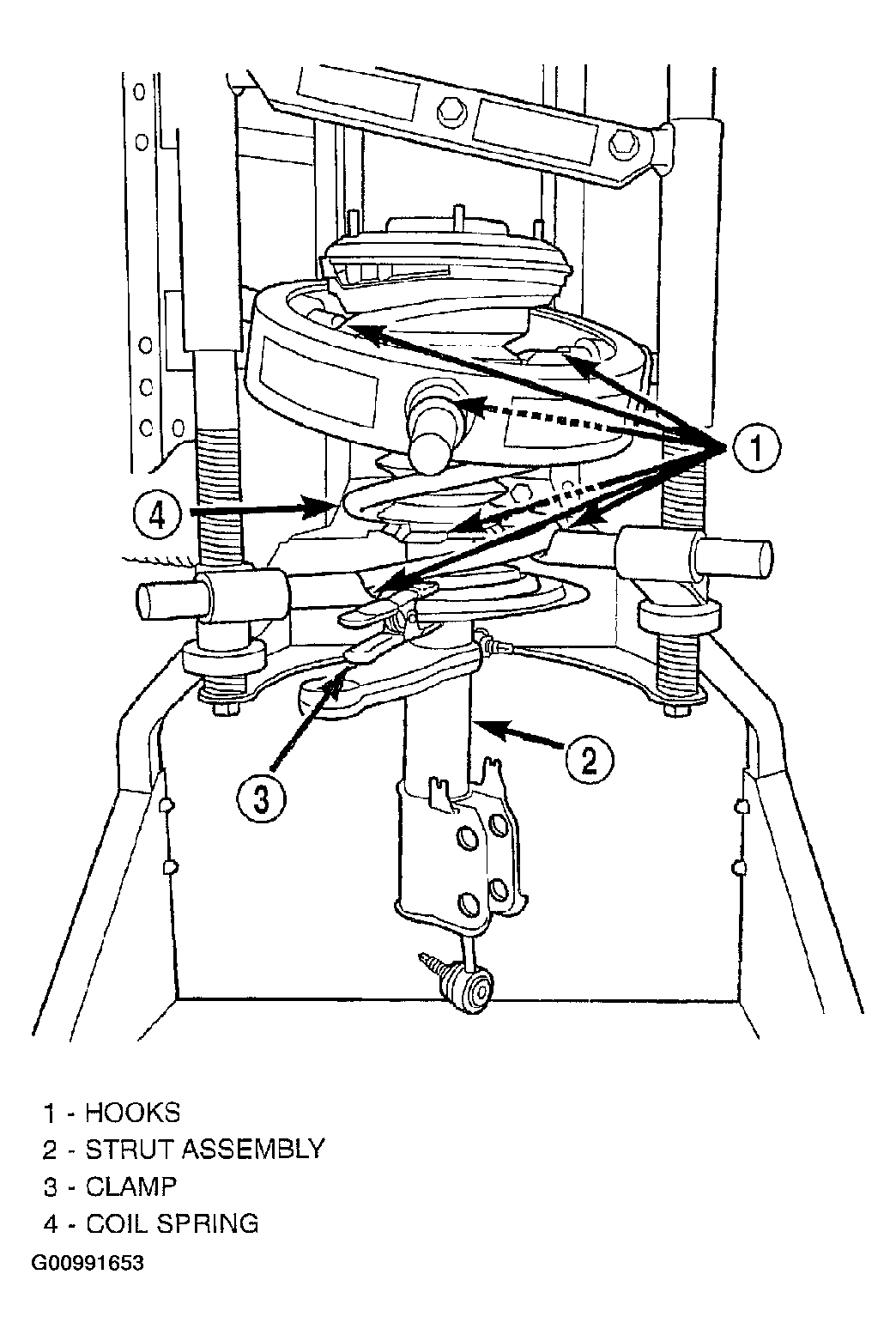 1

4

2

3

1 - HOOKS
2 - STRUT ASSEMBLY
3 - CLAMP
4 - COIL SPRING

G00991653